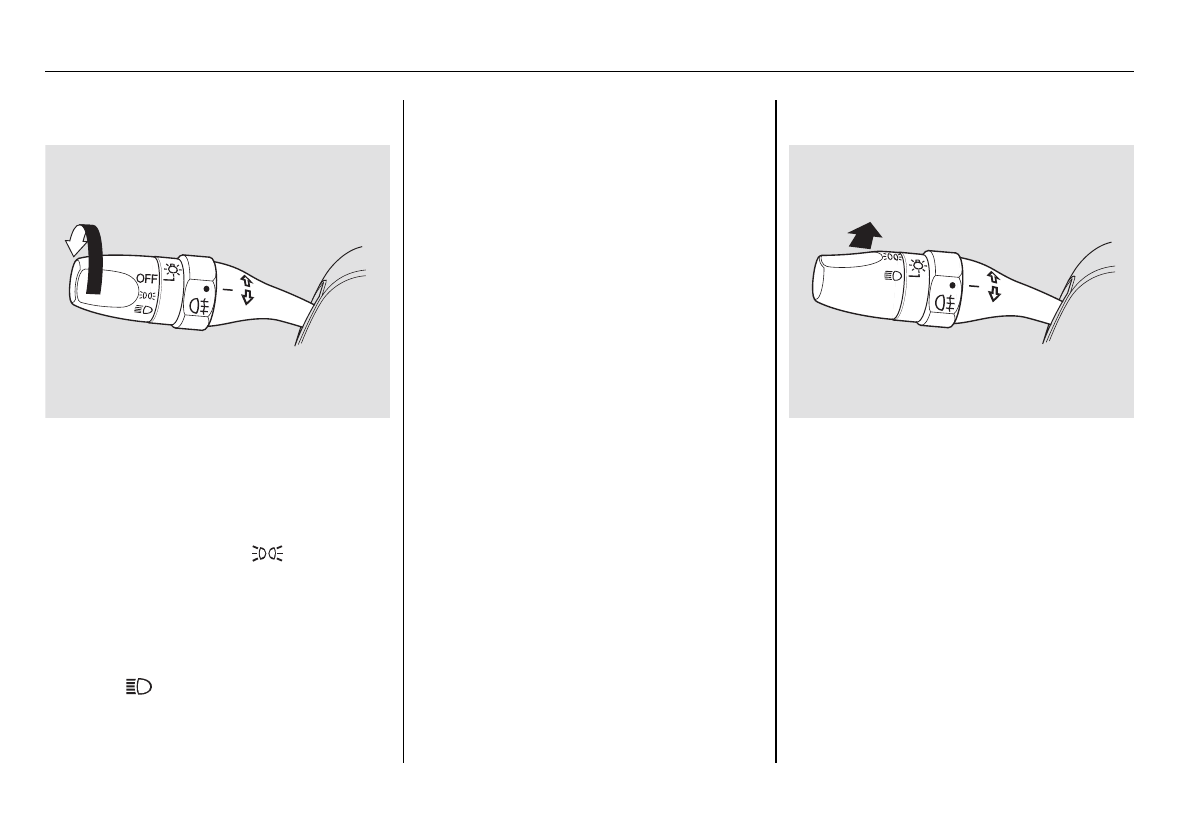 OFF