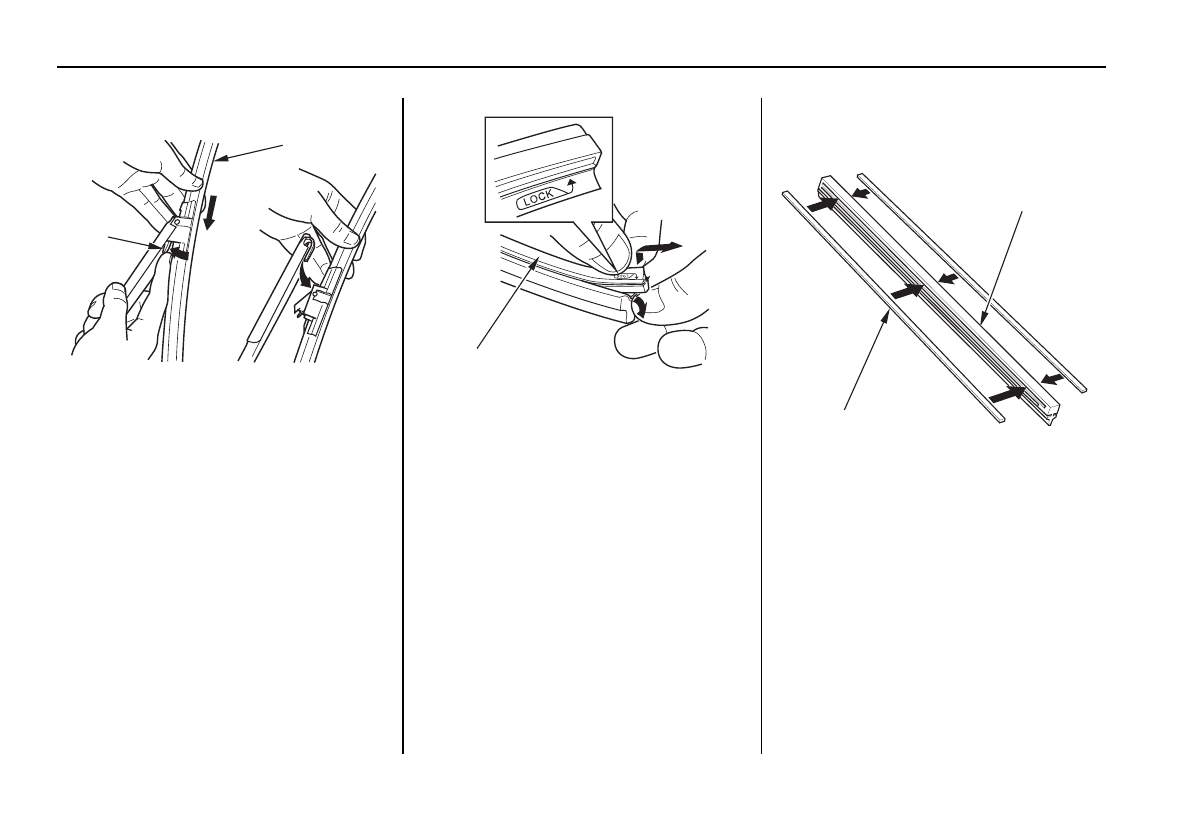 LOCK