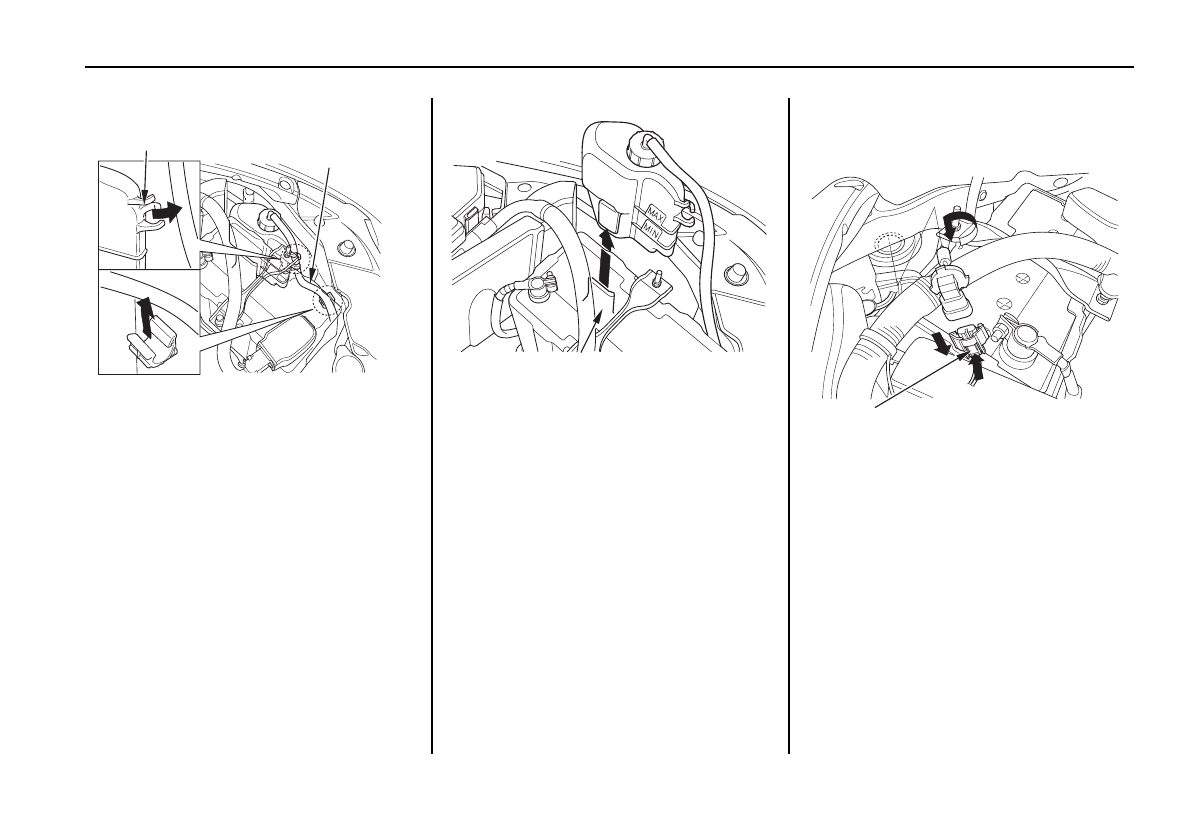 MAX
MIN