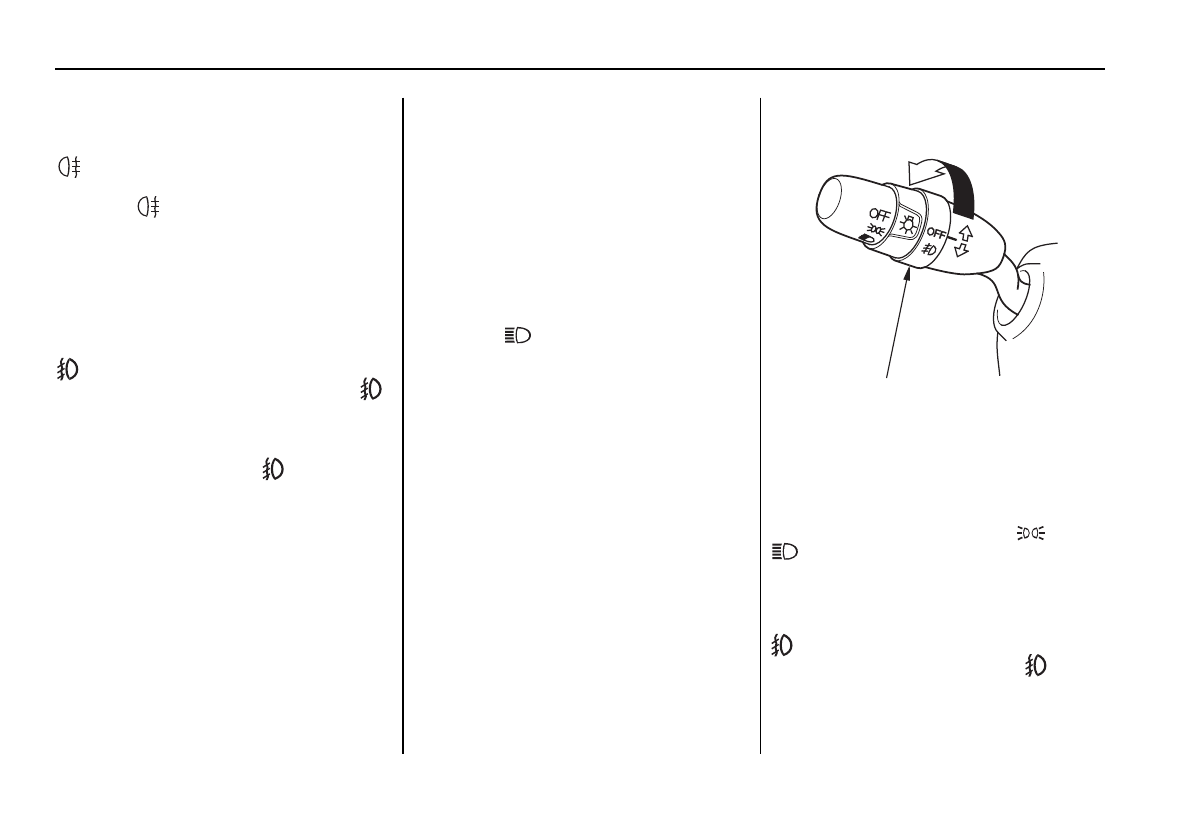 OFF

OFF