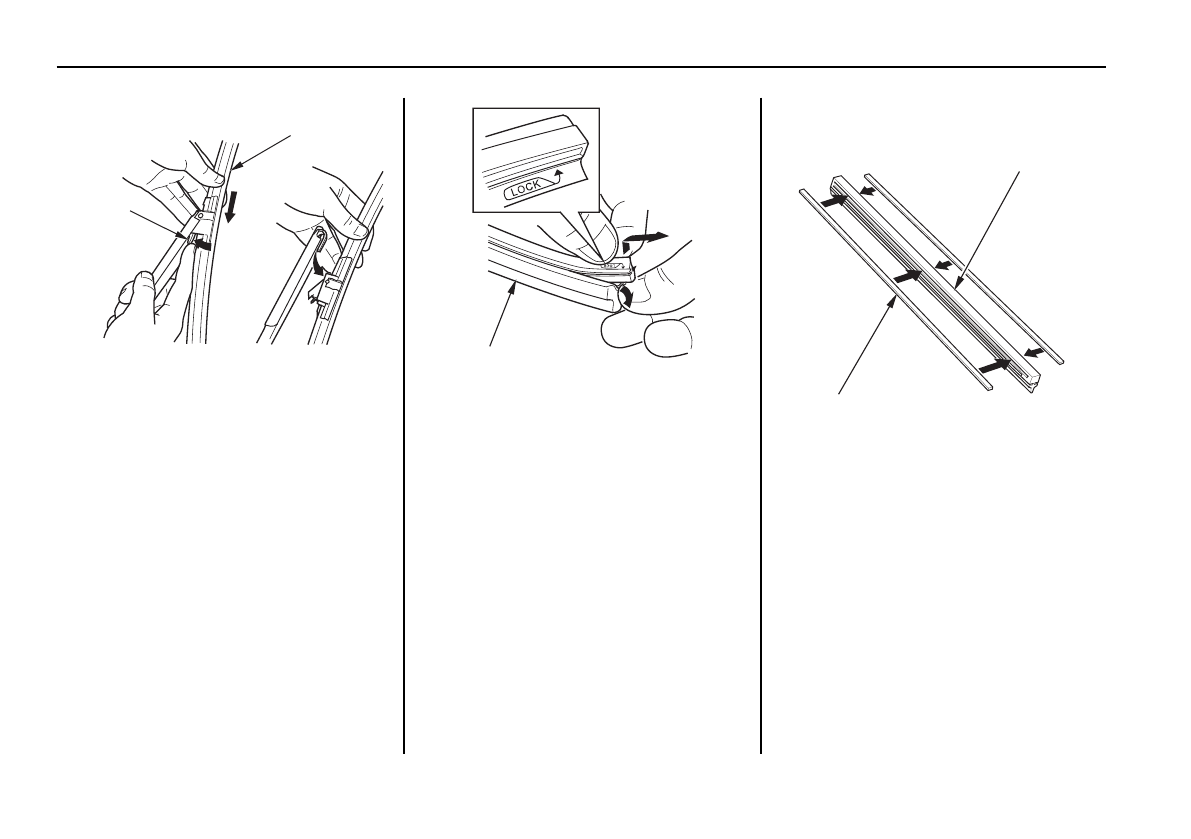 LOCK