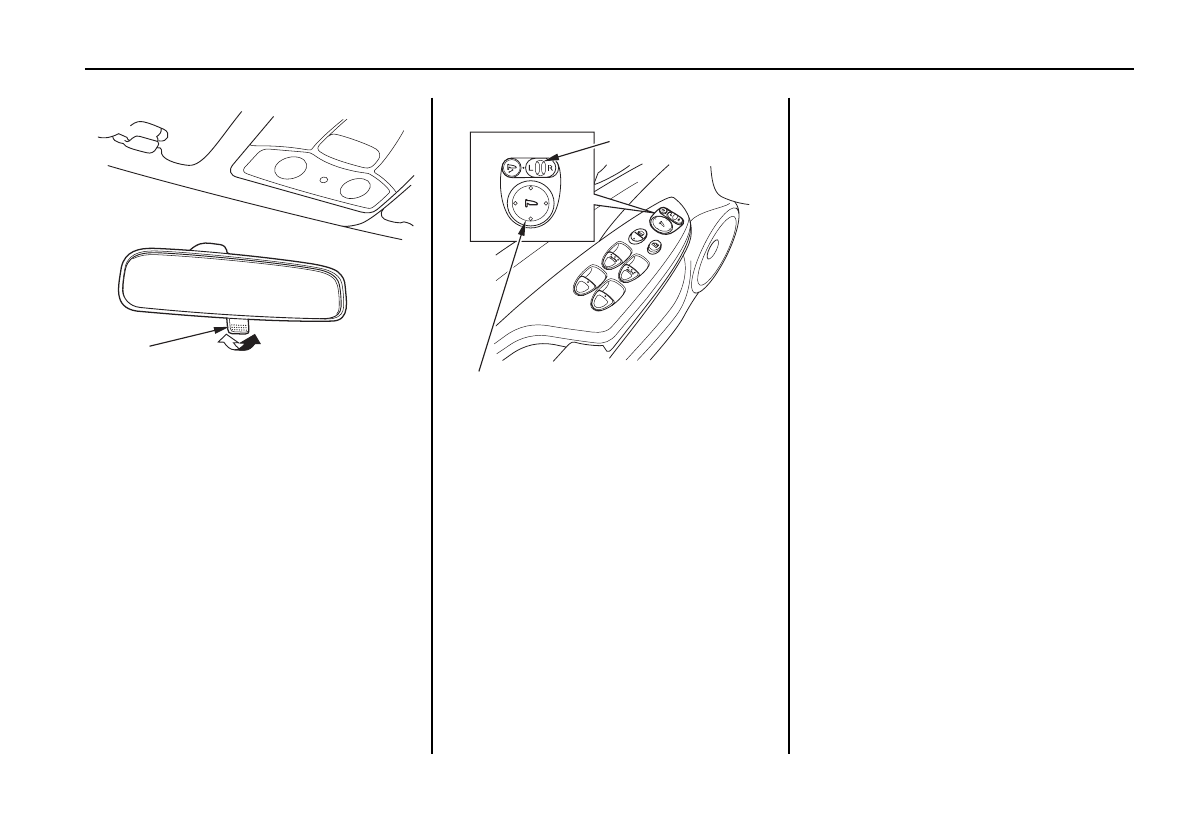 L R