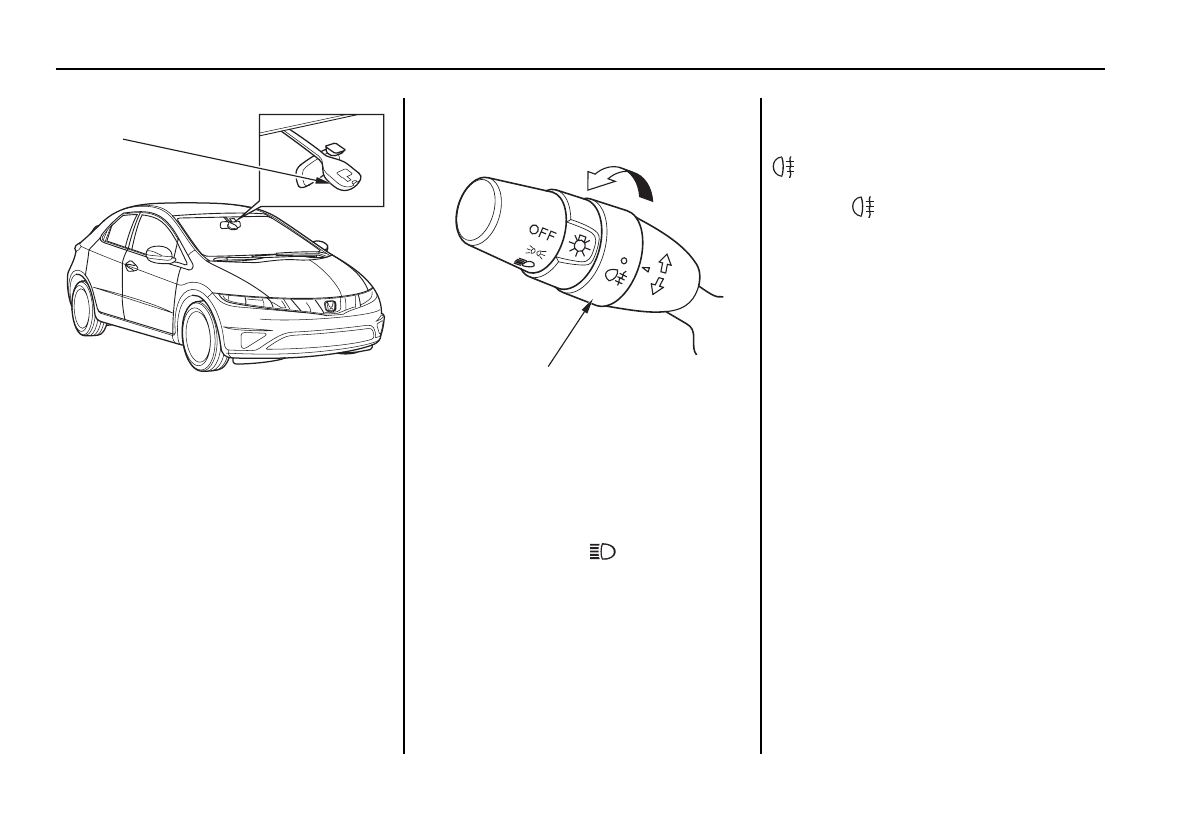 OFF