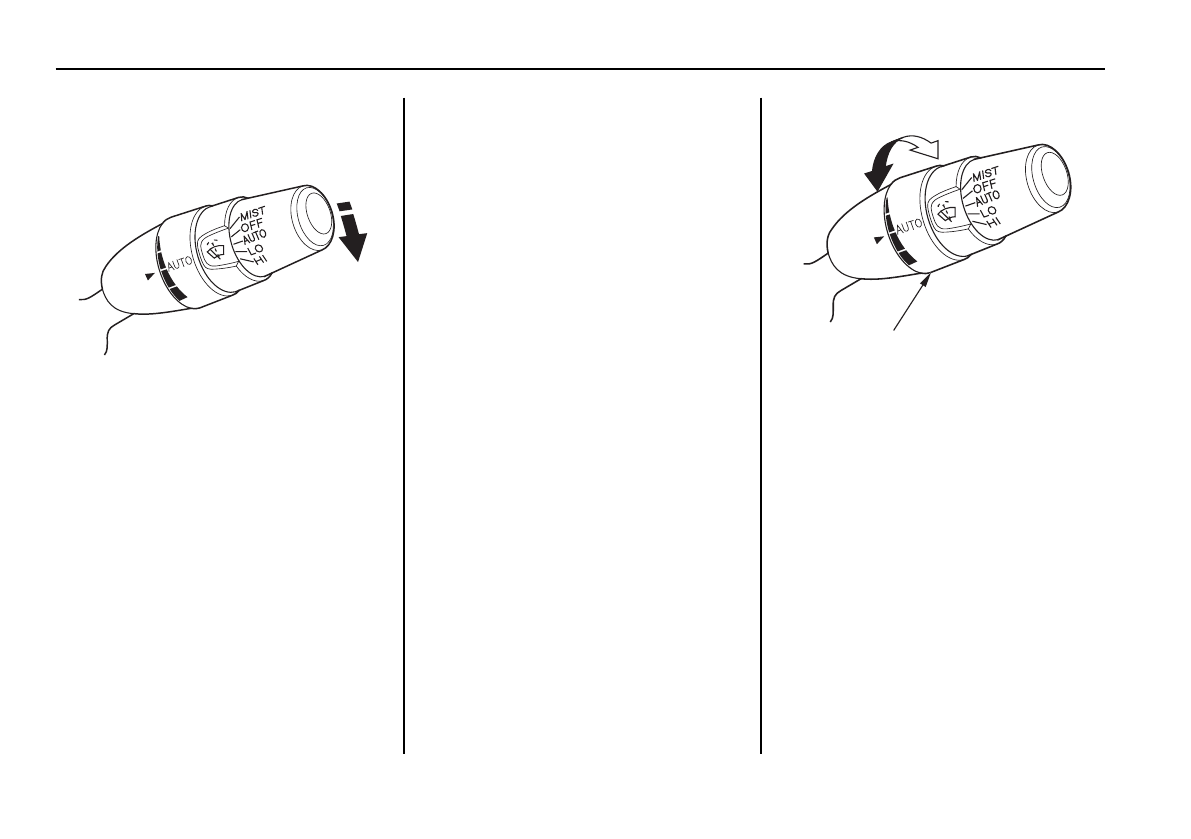 MIST
OFF
AUTO
LO
HI
AUTO

MIST
OFF
AUTO
LO
HI
AUTO