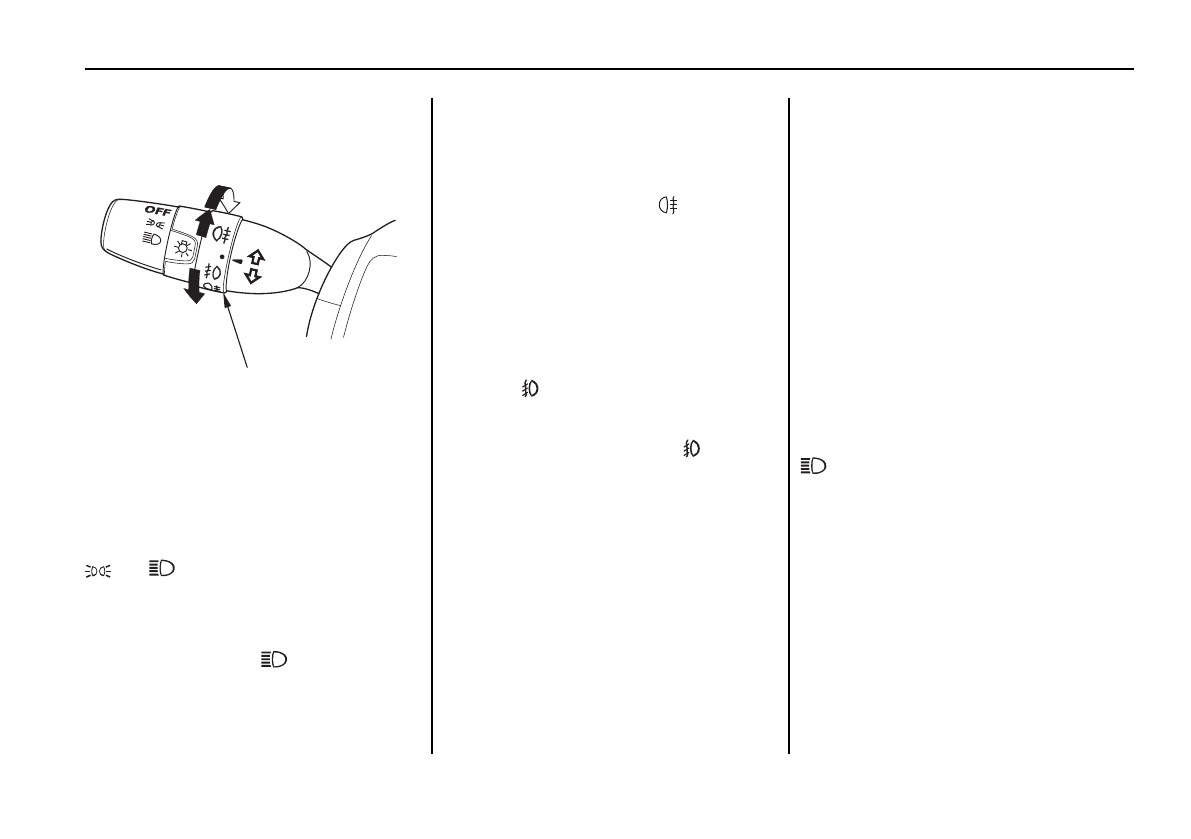 OFF