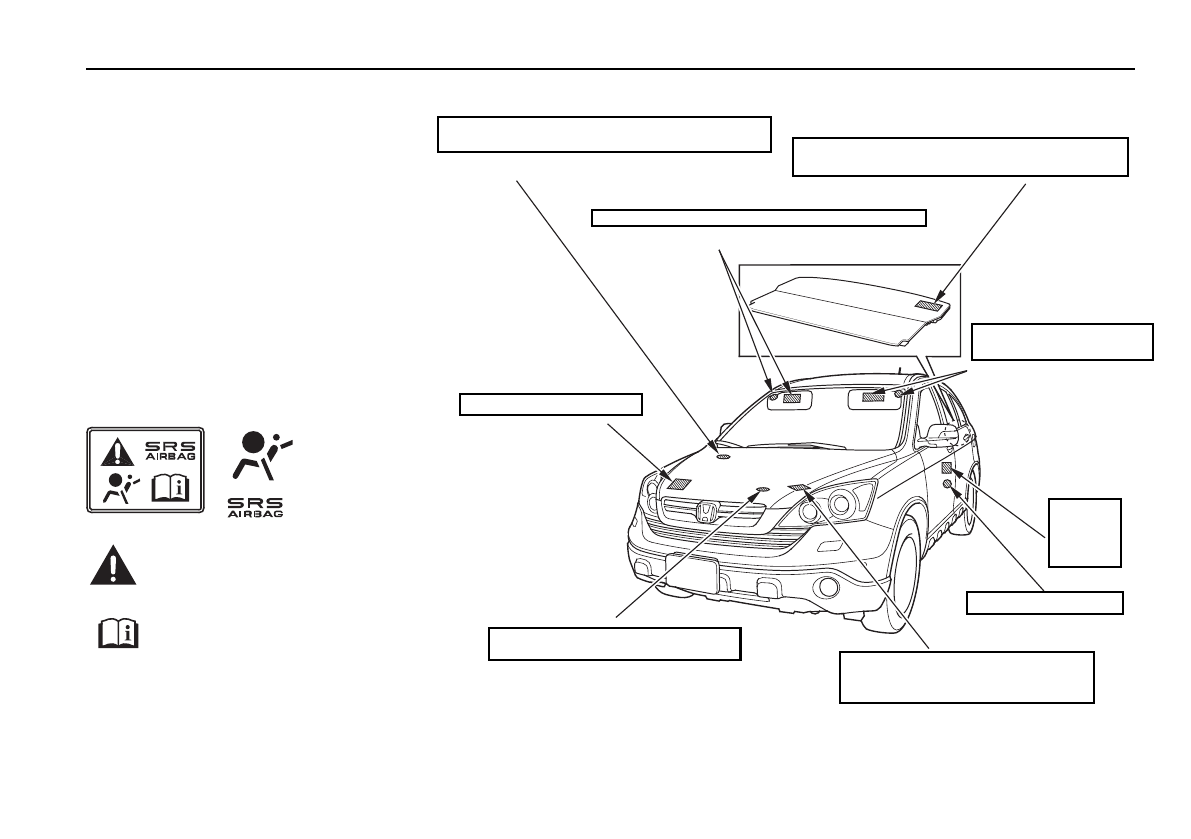 SRS
AIRBAG

SRS
AIRBAG