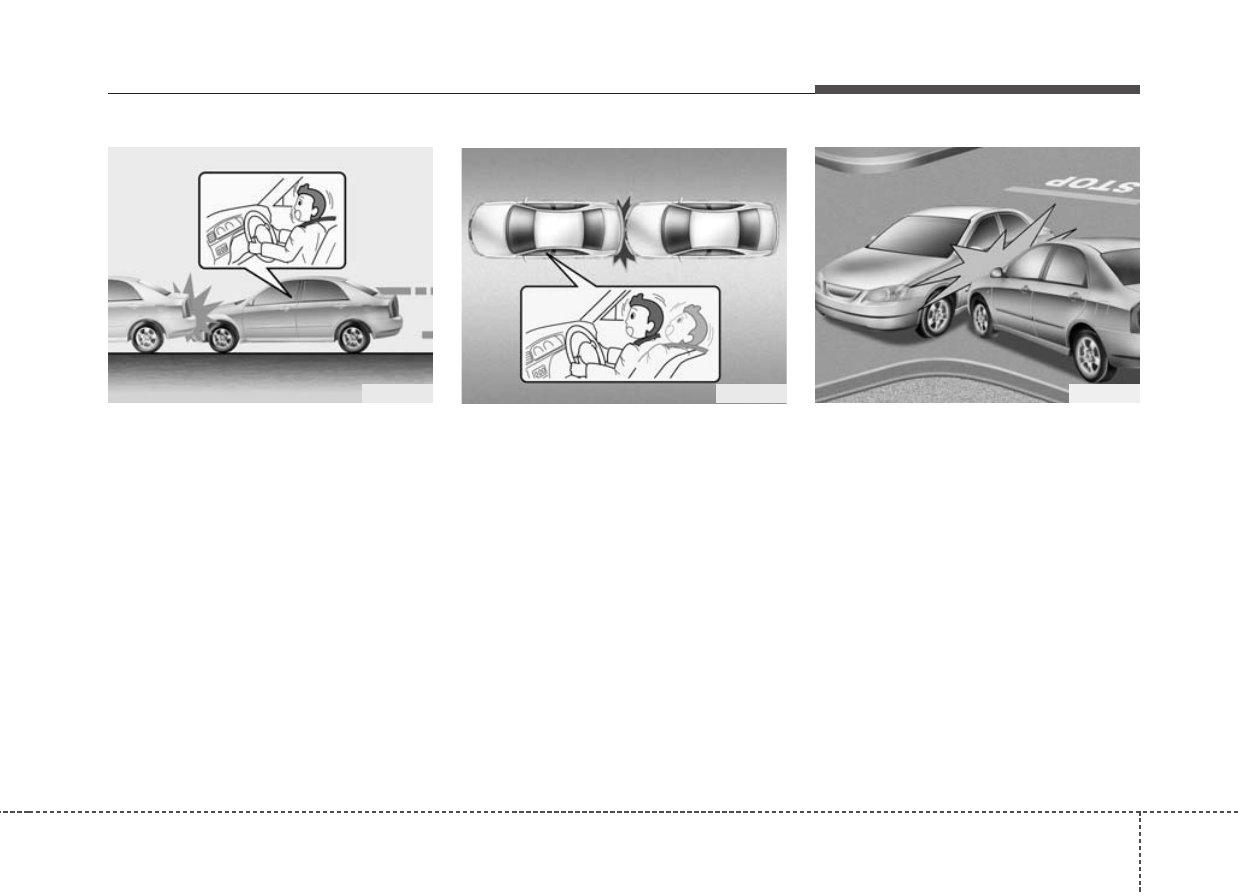 STOP