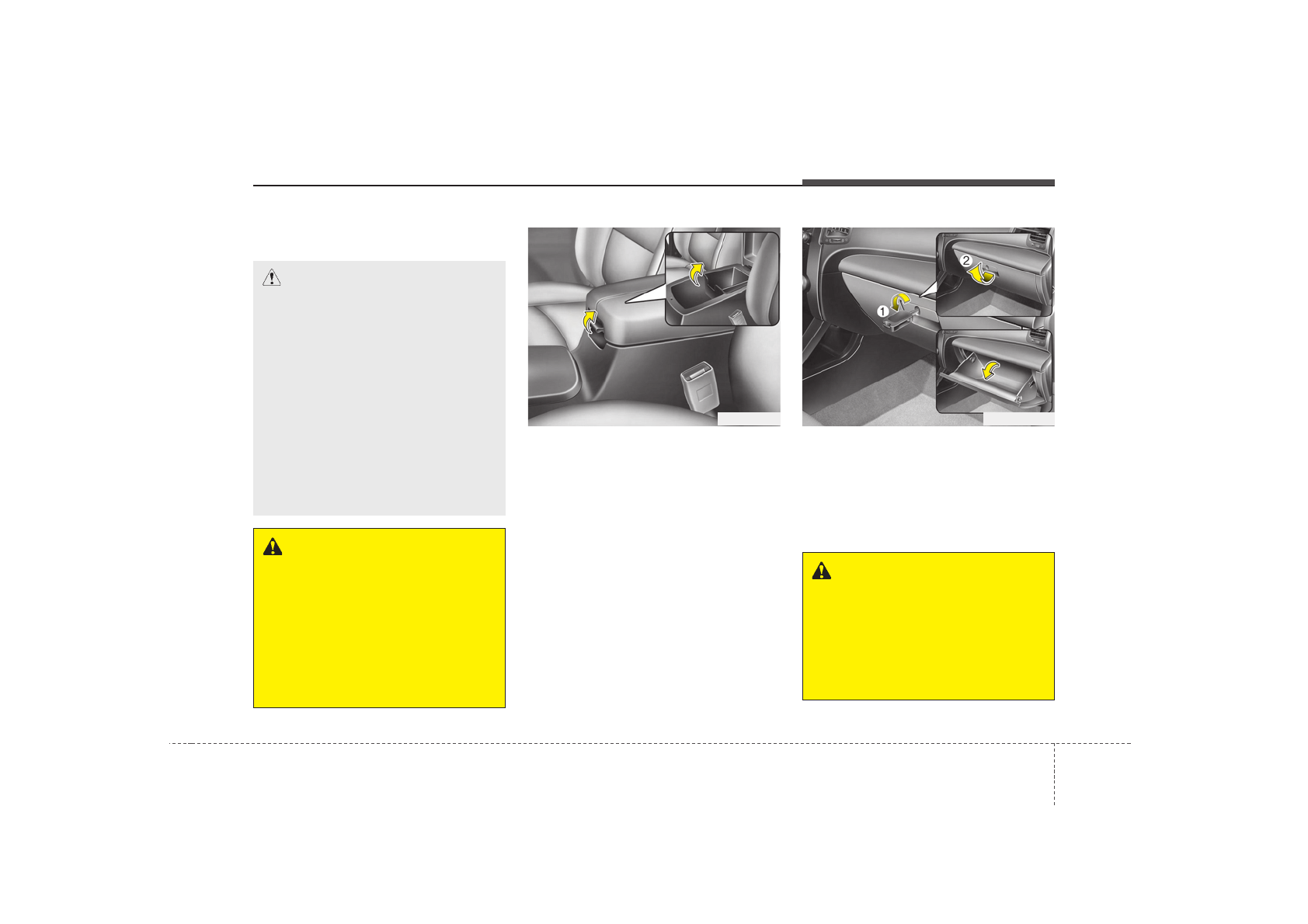 1

2