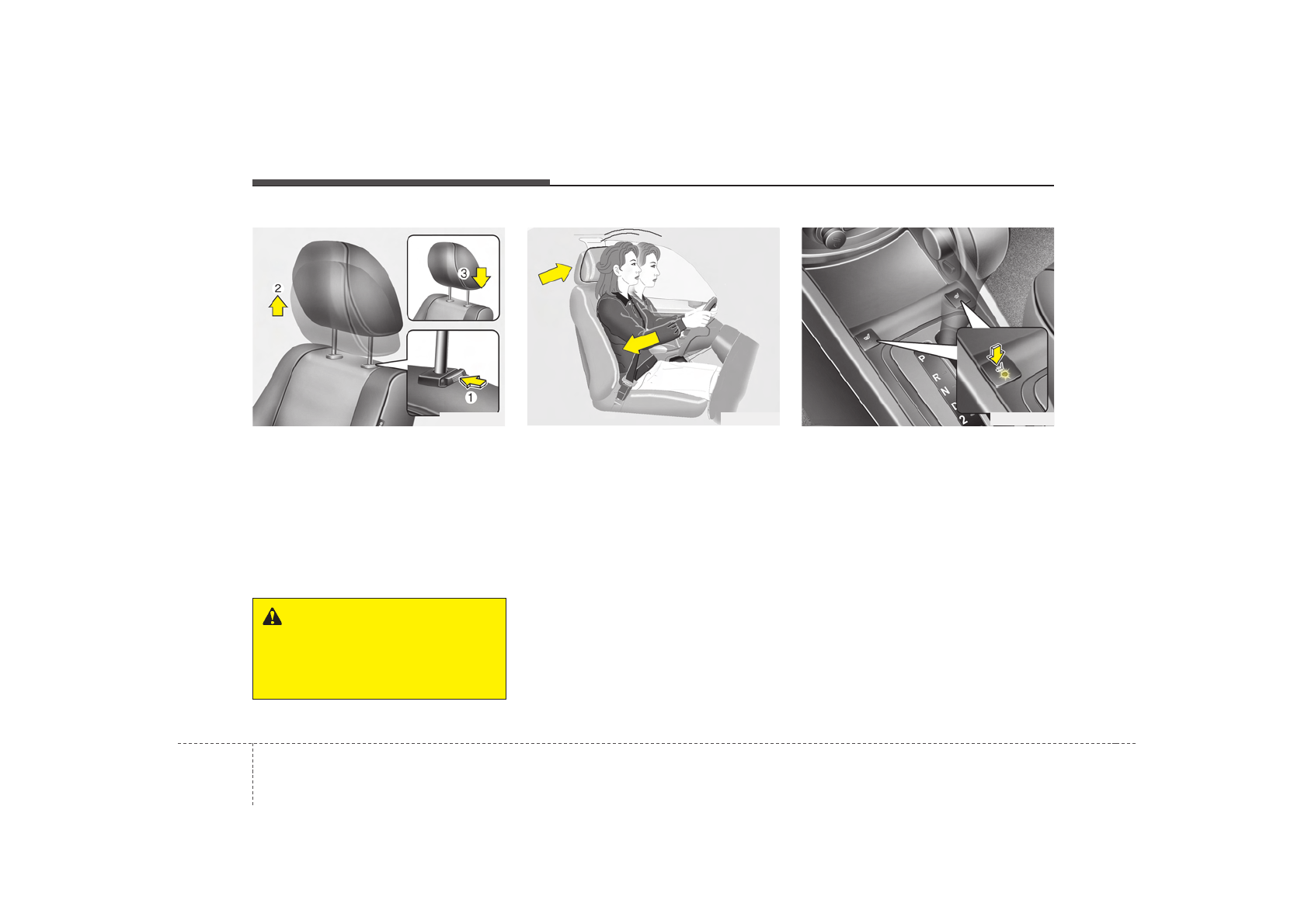 2

3

1

P
R
N
D
2