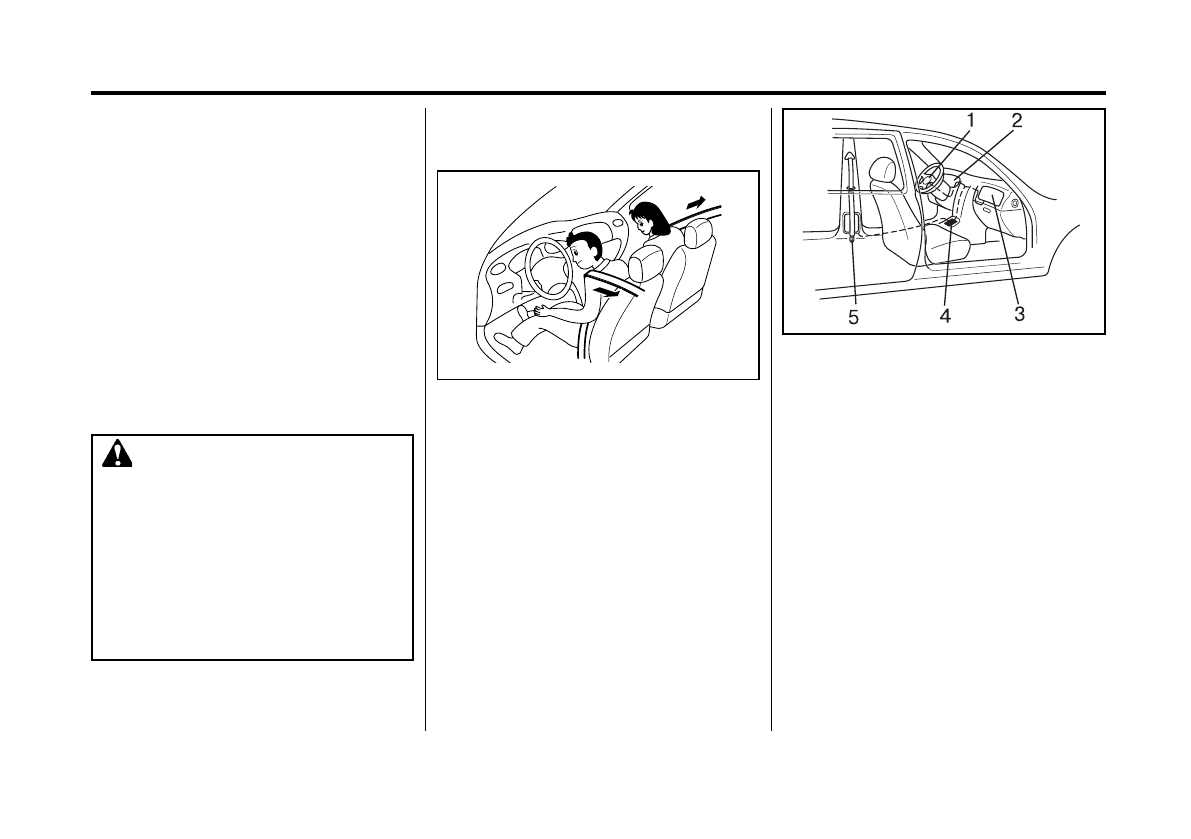 1
2
5
4
3