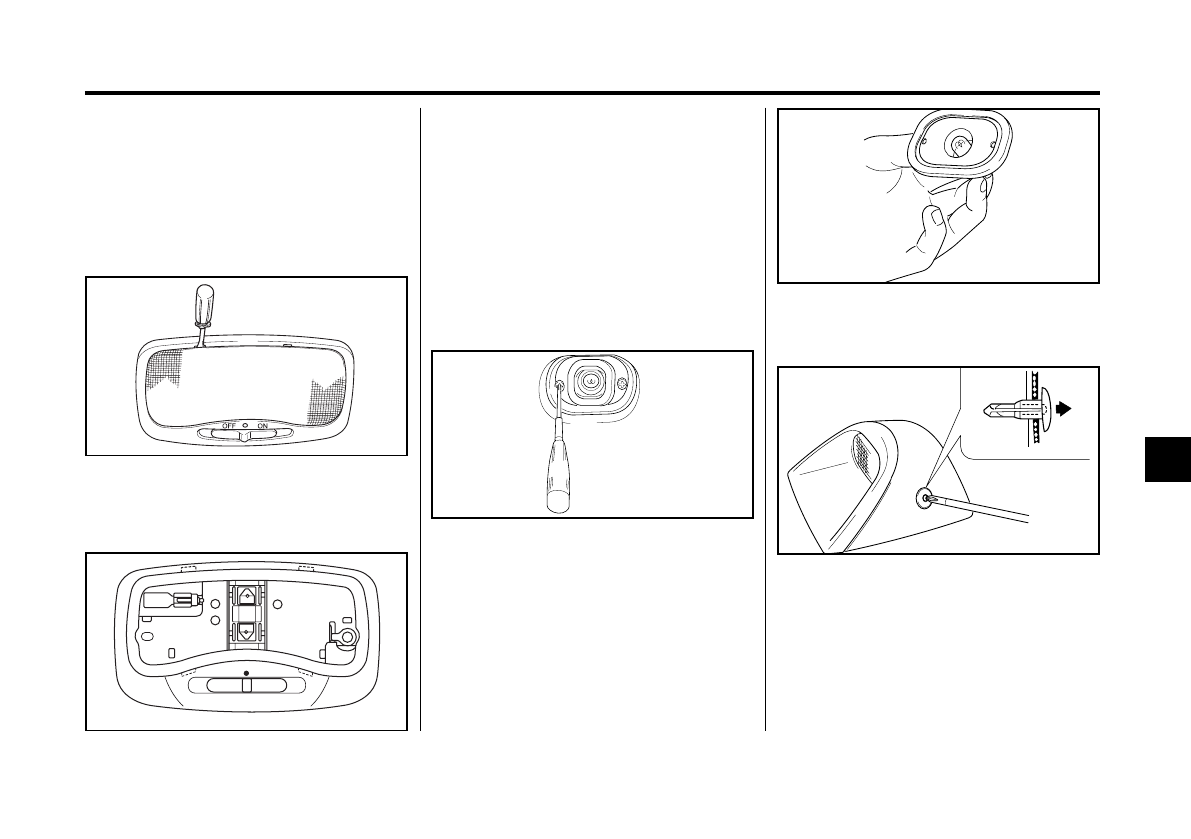 OFF ON