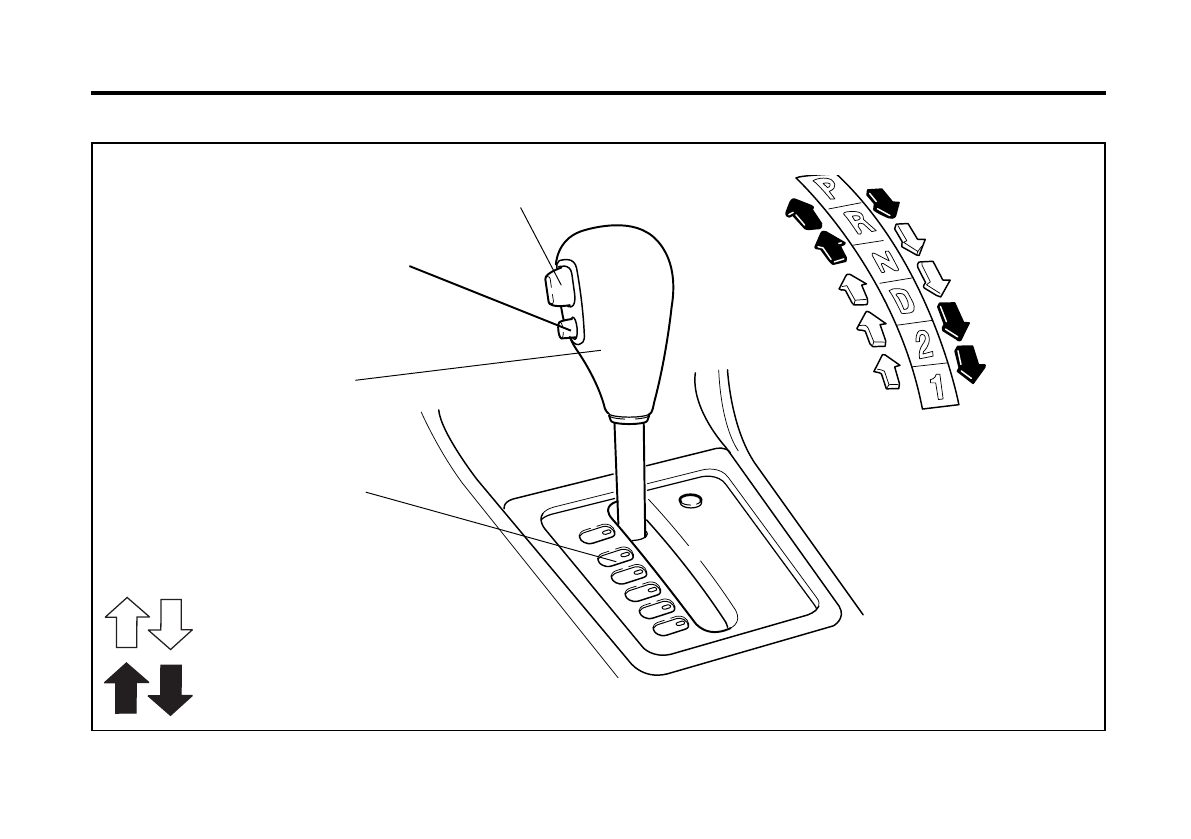 P
R
N
D
2
1