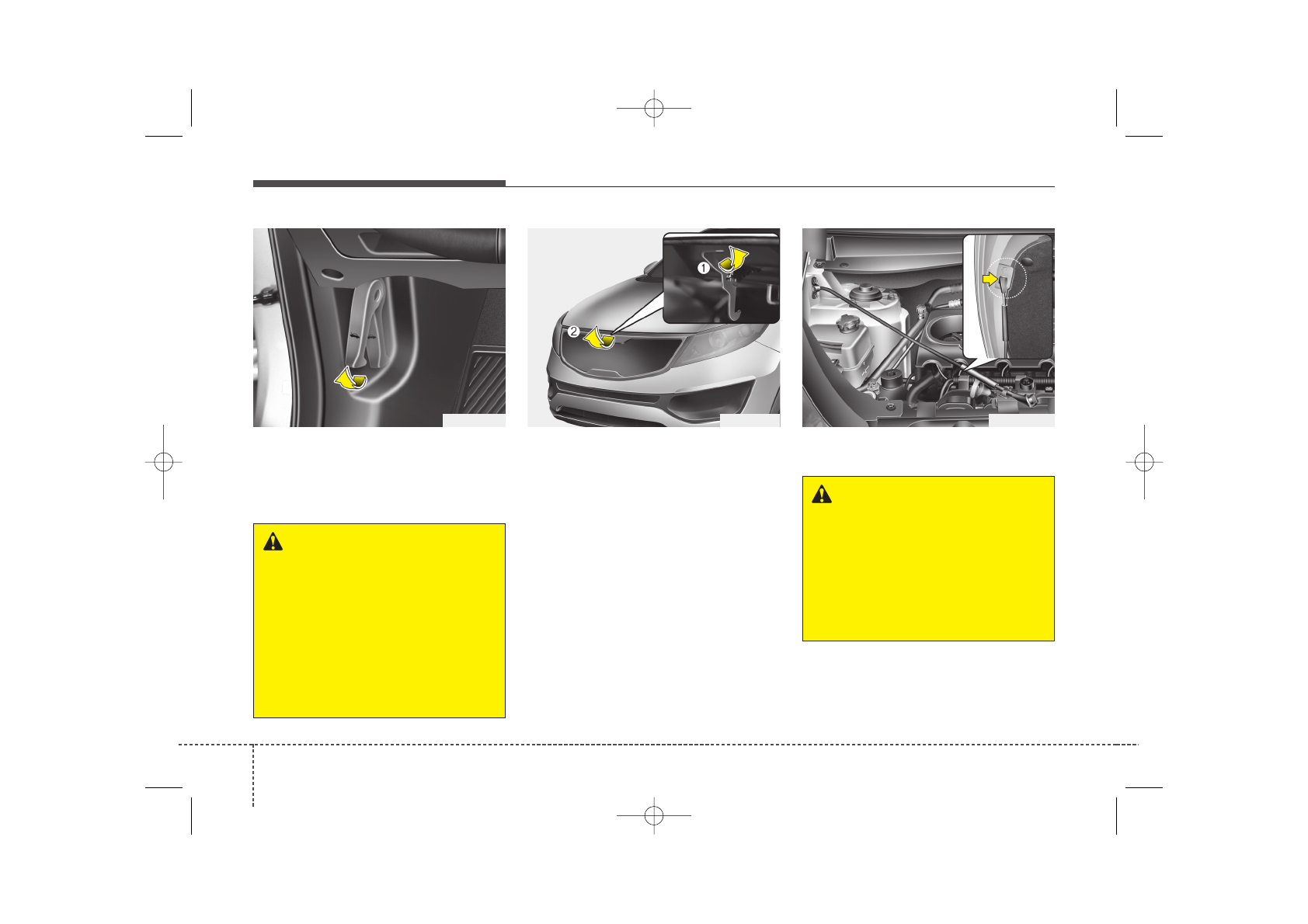 1

2