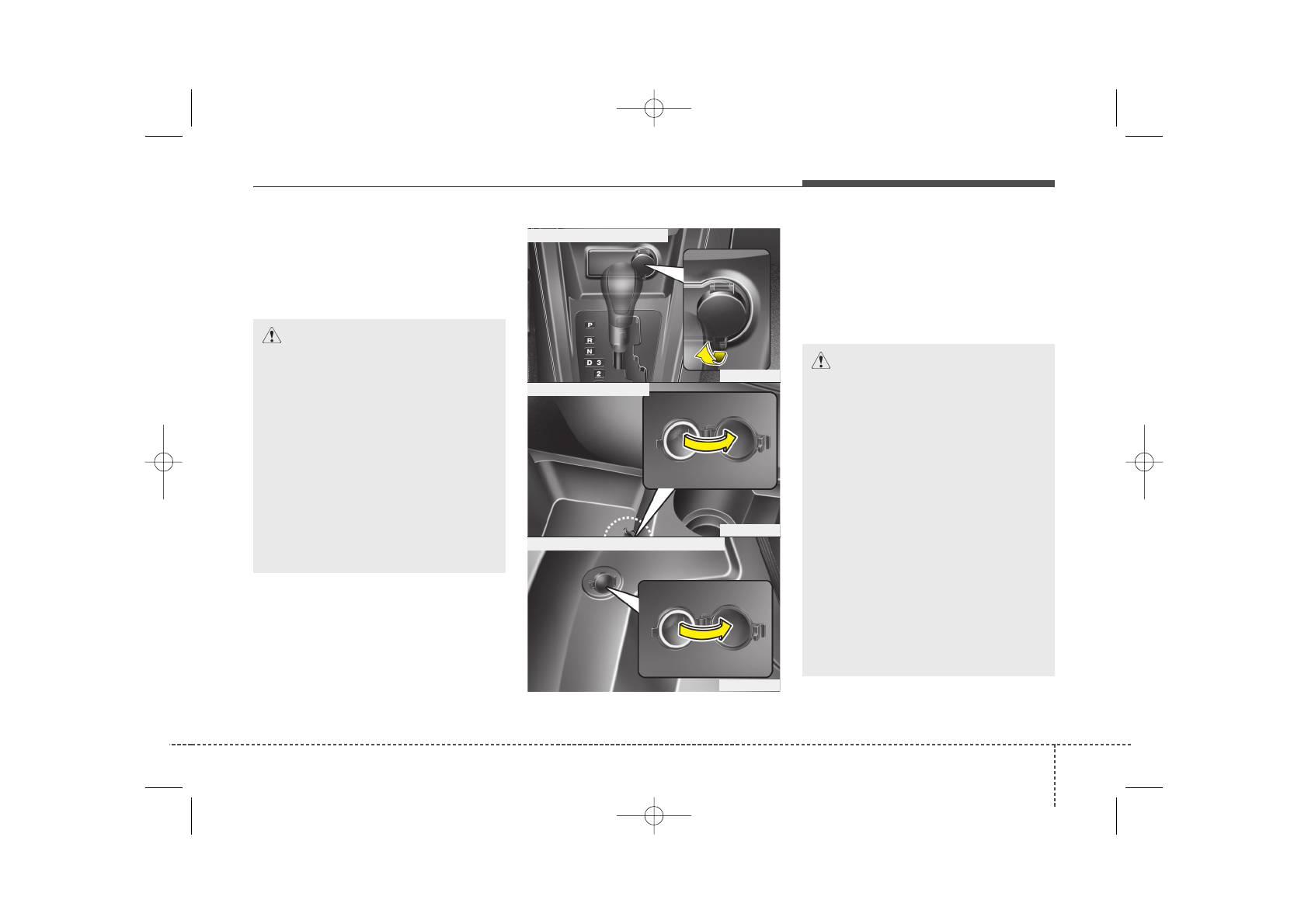 P
R
N
D 3
2