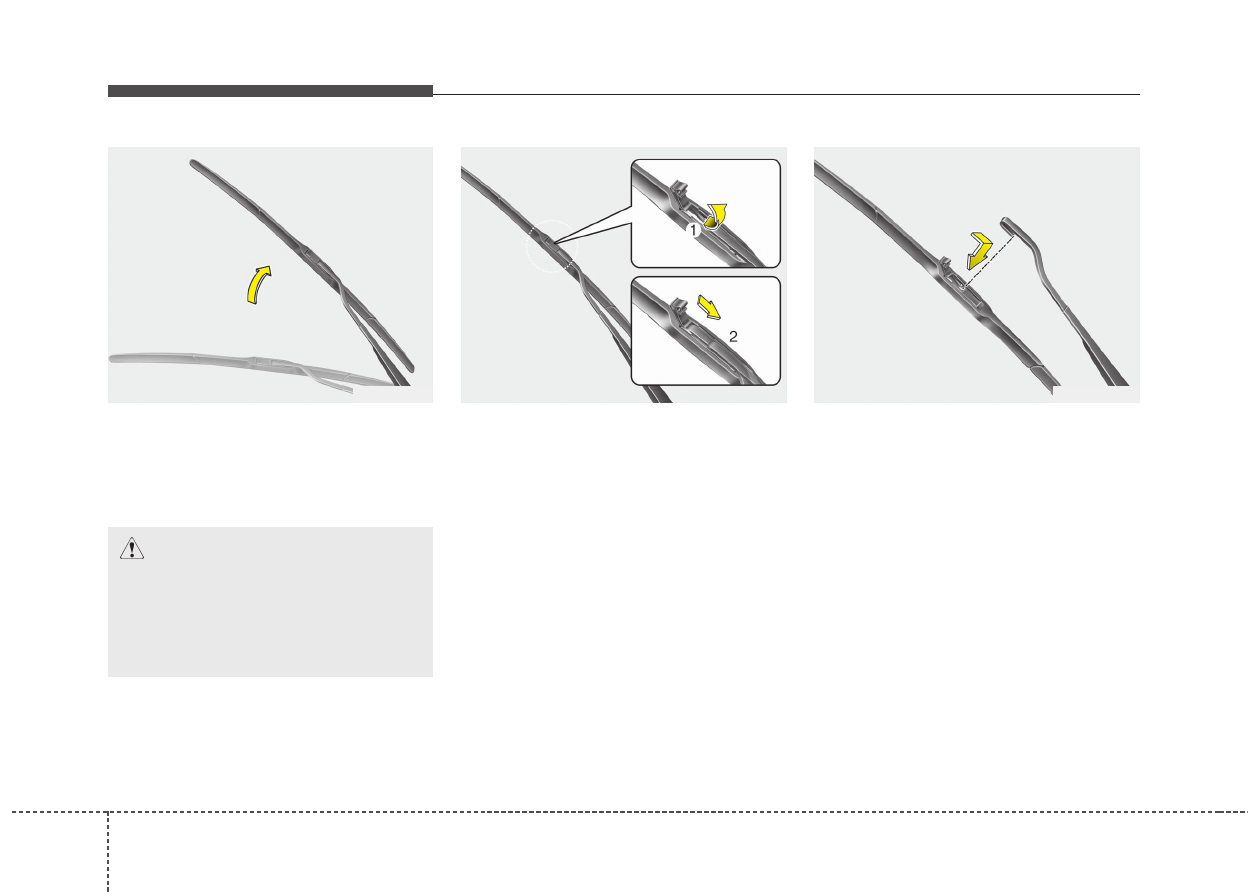 1

2