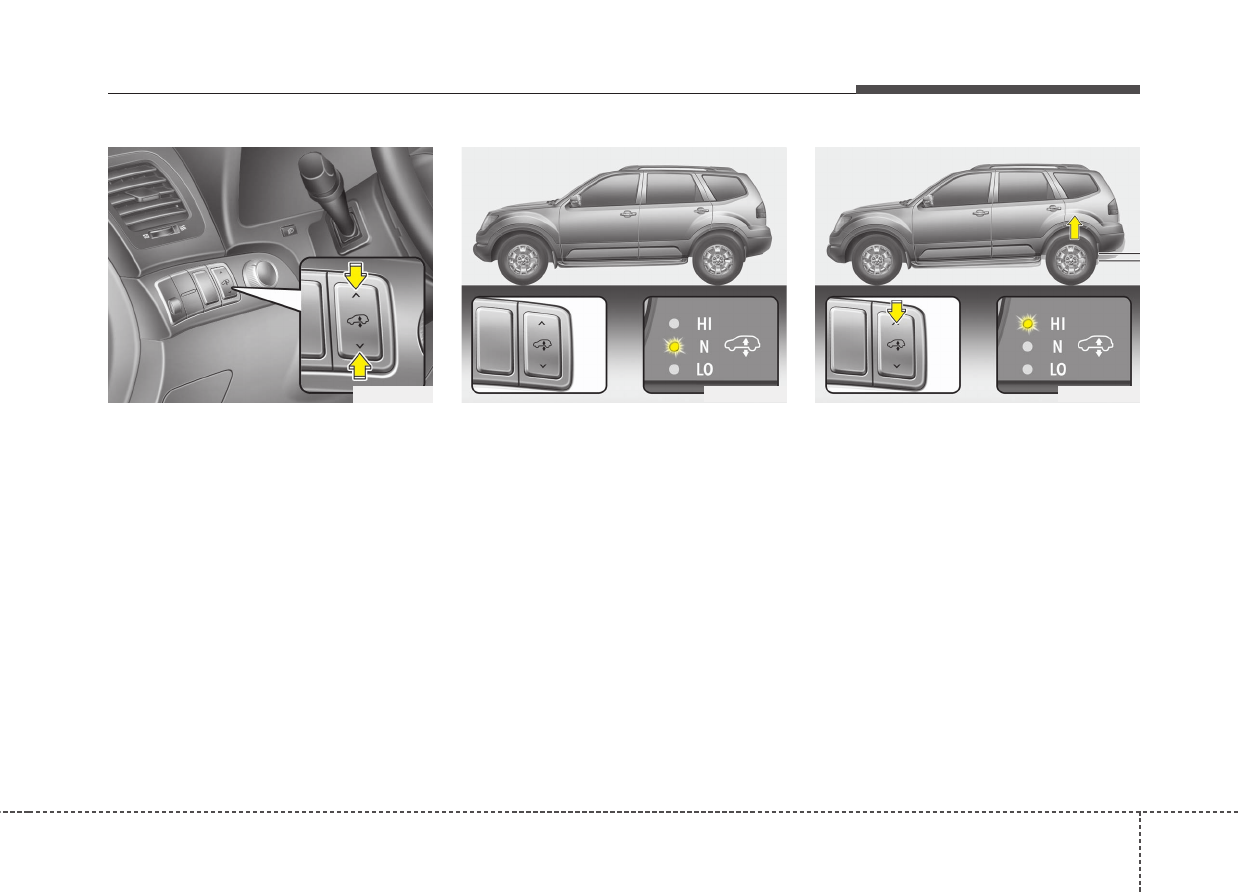 HI
N
LO

HI
N
LO