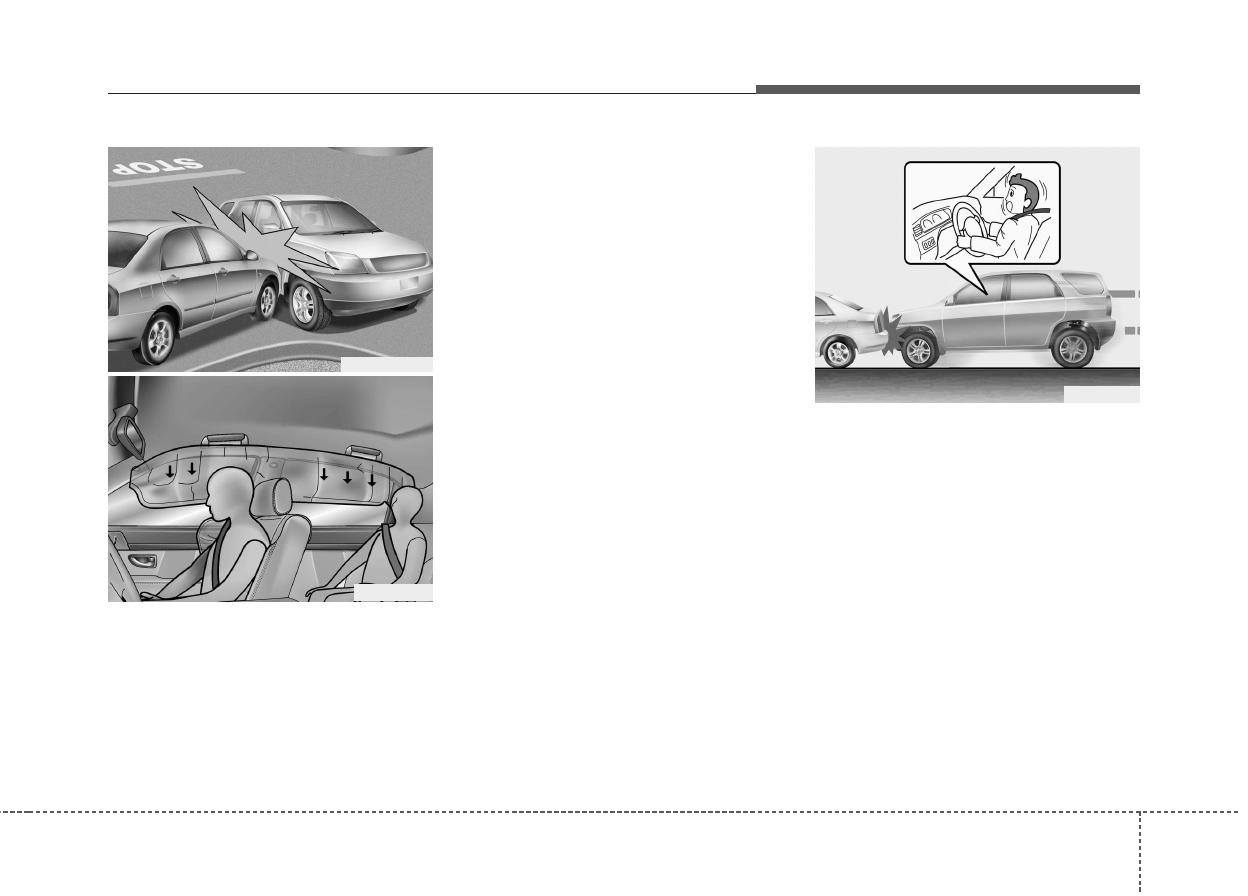 STOP