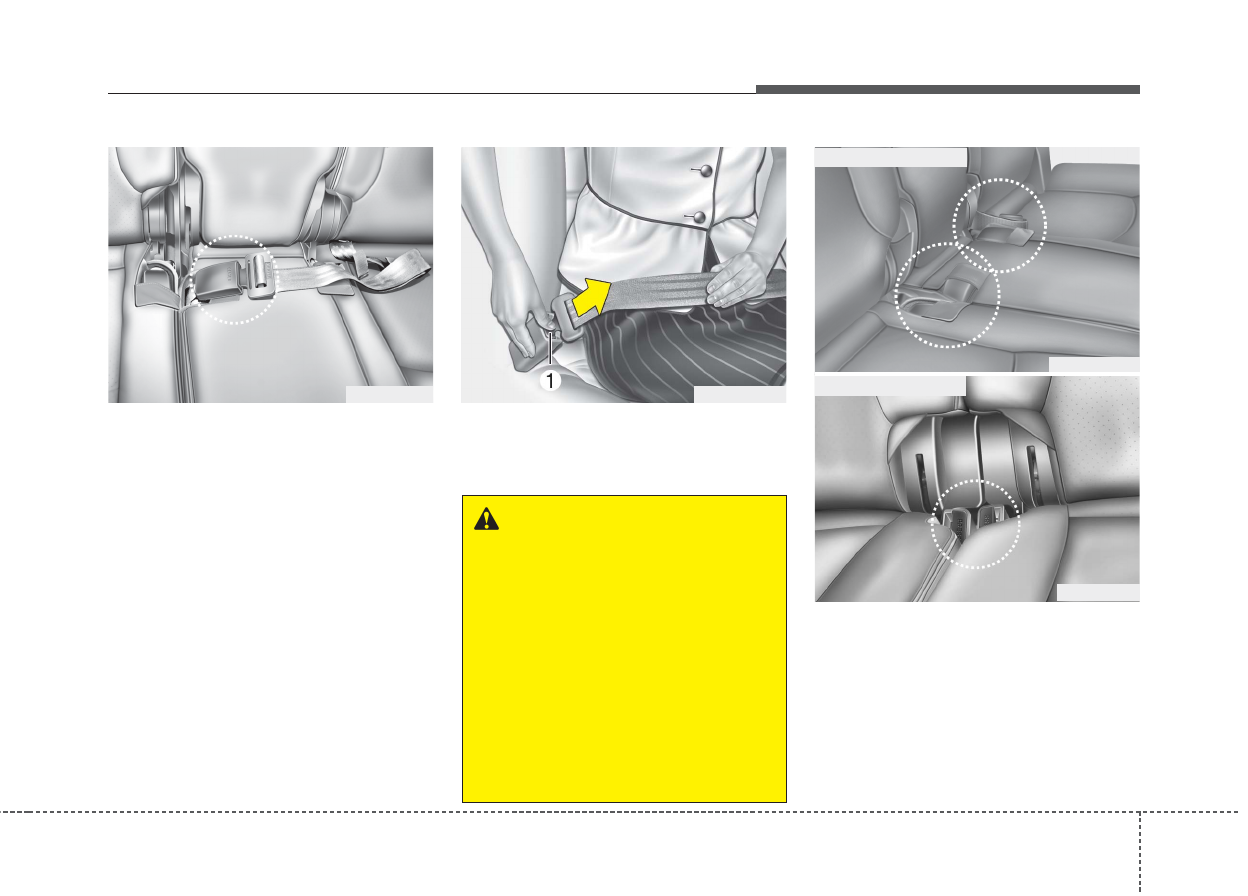 1