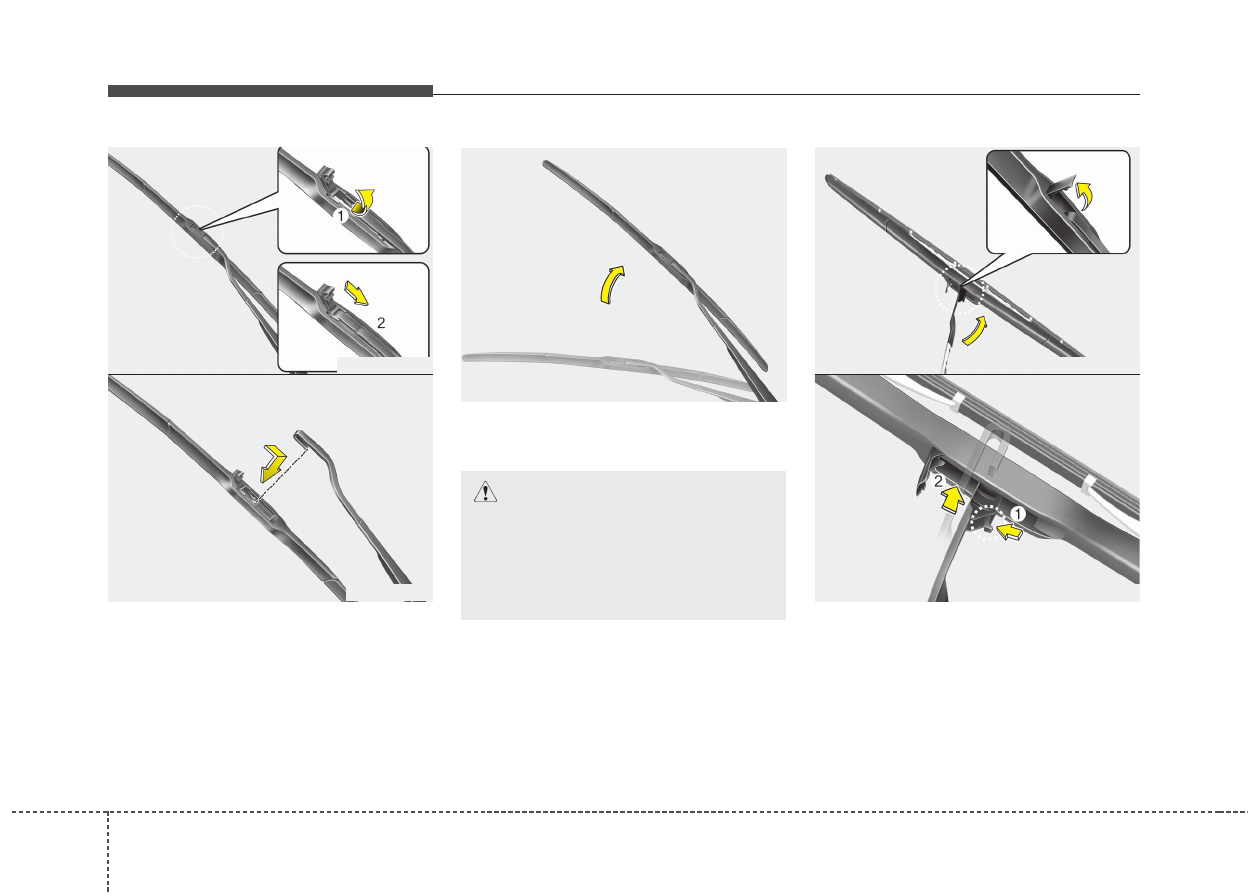 1

2

2

1