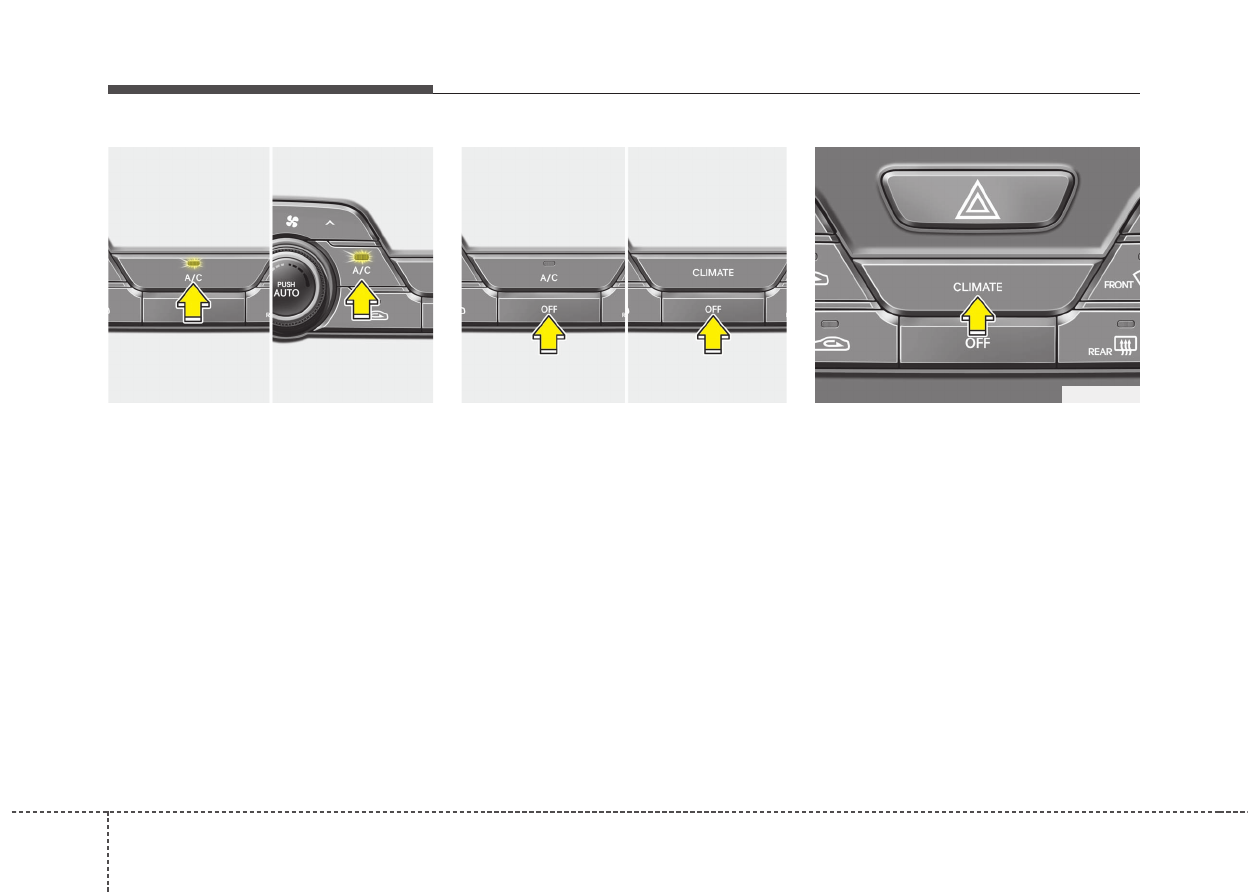 A/C

PUSH
AUTO

A/C

A/C

OFF

CLIMATE

OFF

CLIMATE

FRONT

OFF

REAR