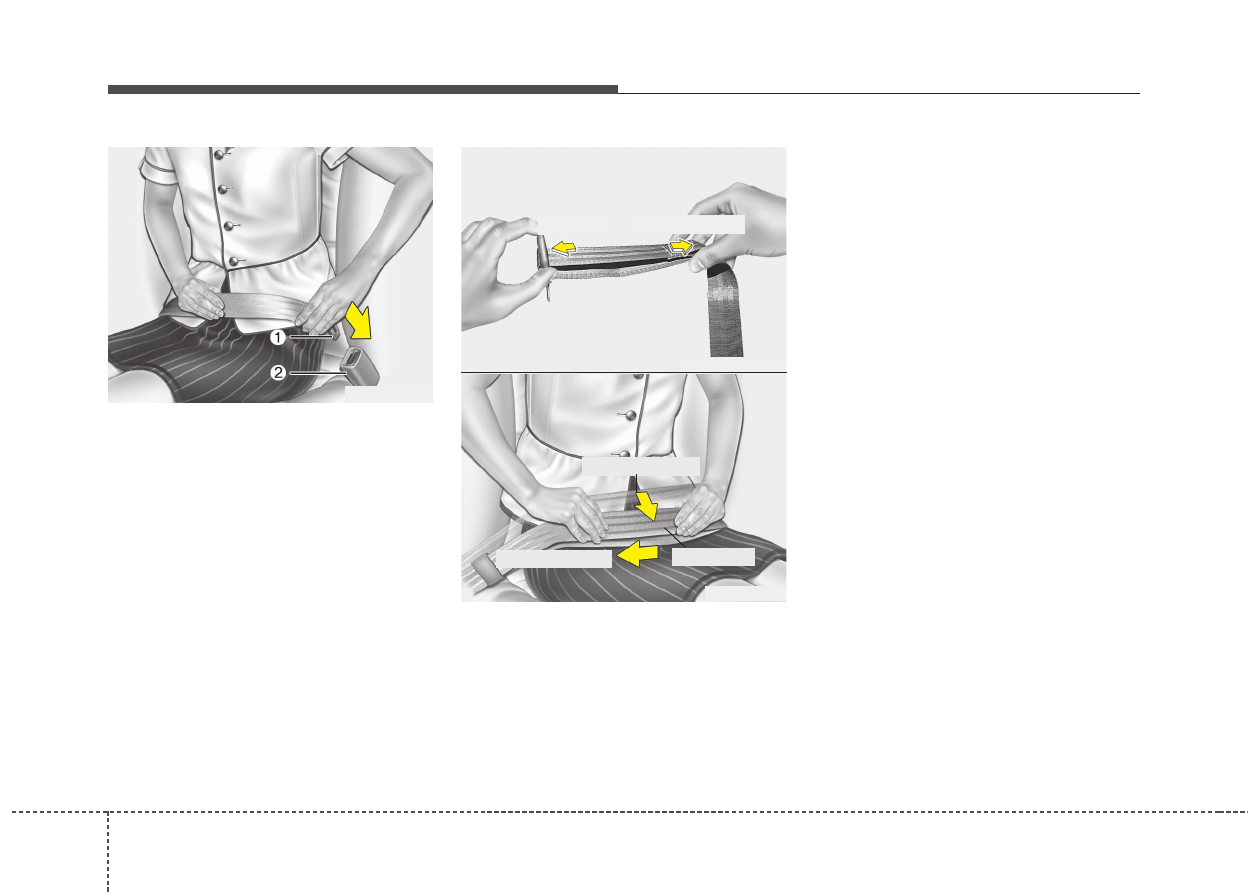 1

2