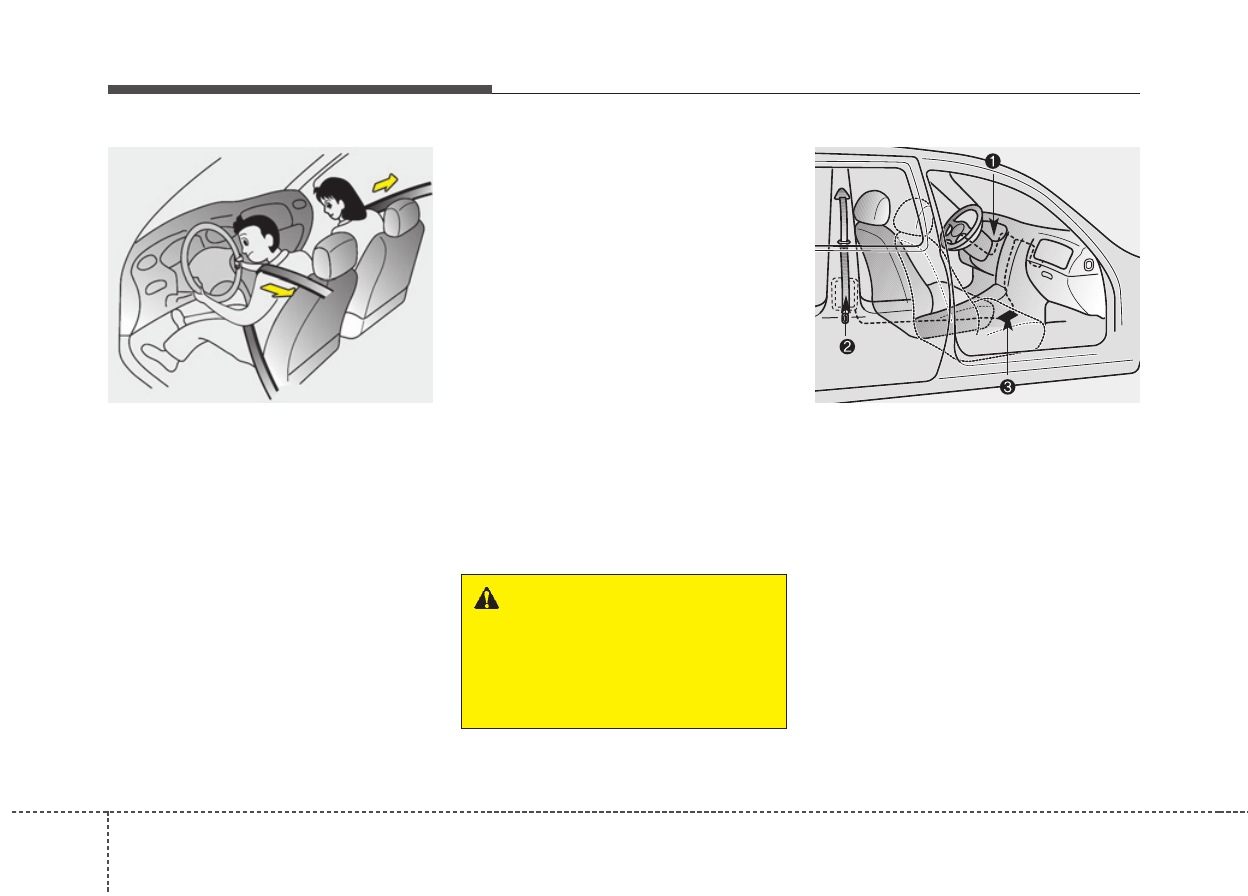 ❶

❷

❸