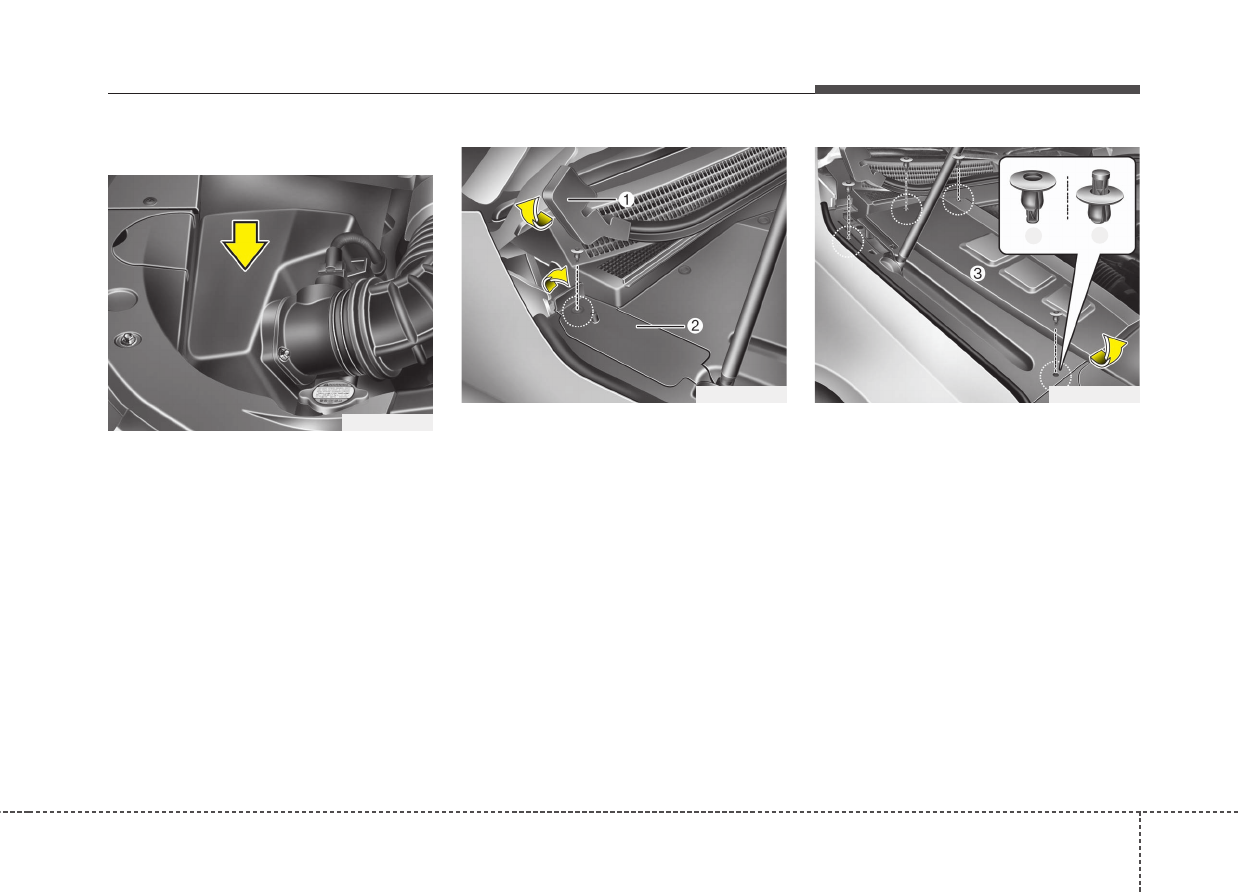 1

2

3