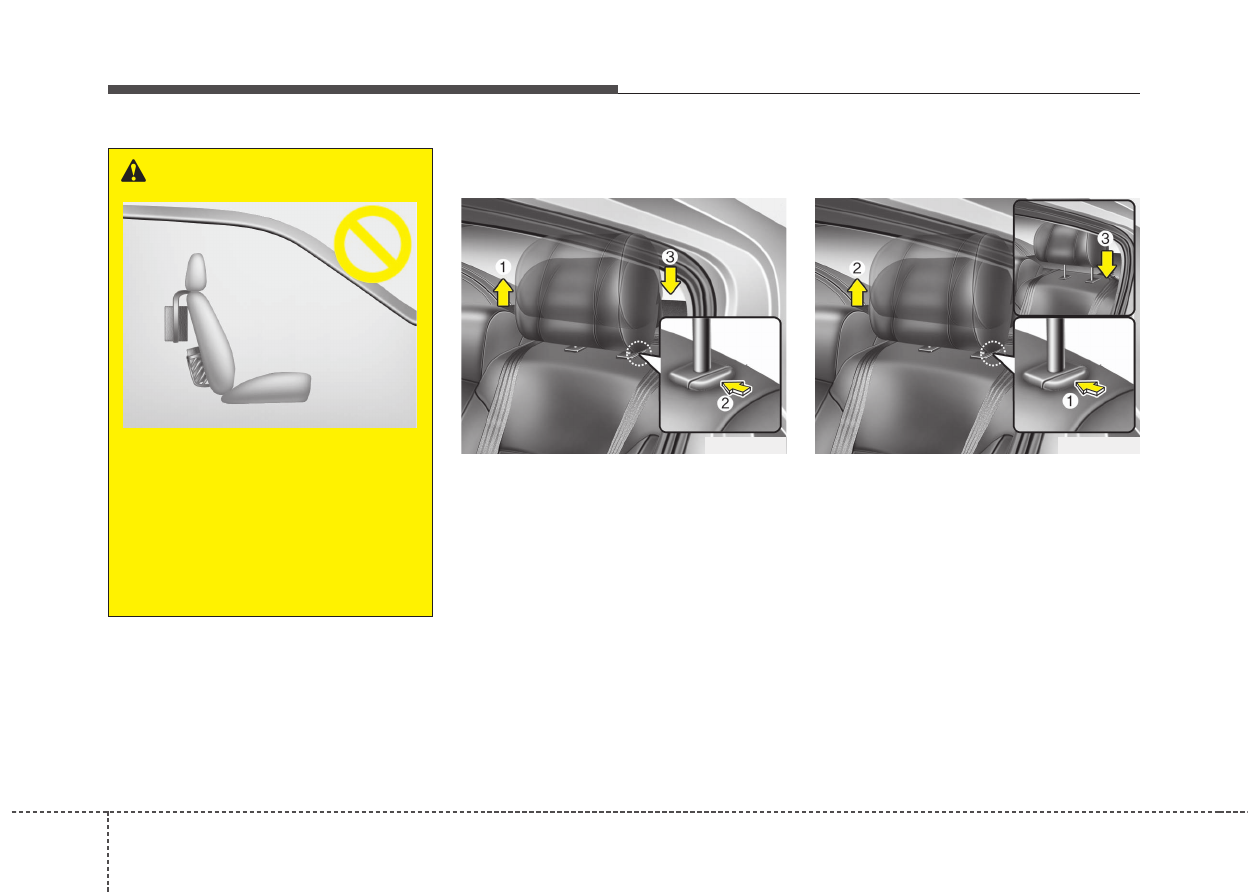 1
3
2

2
3
1