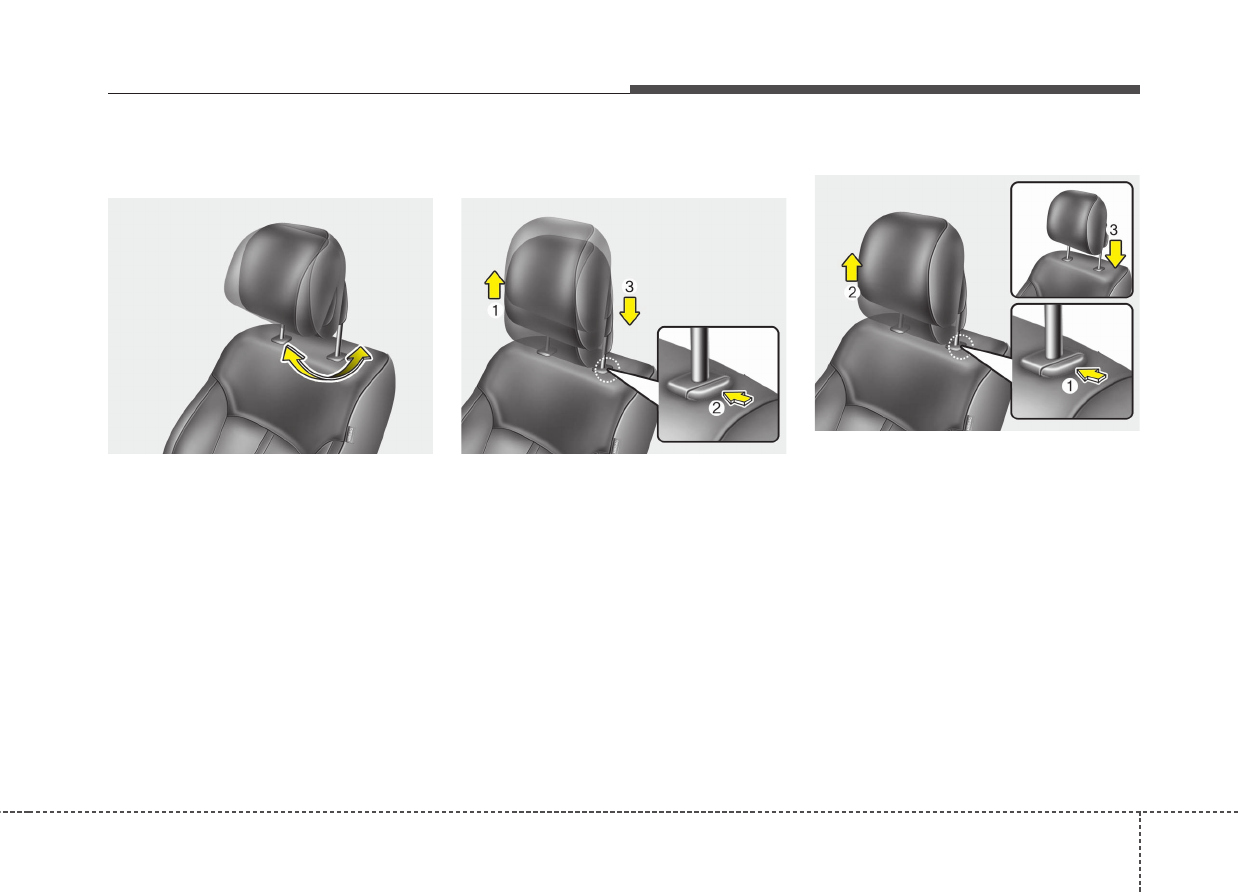 1
3
2
2
3
1