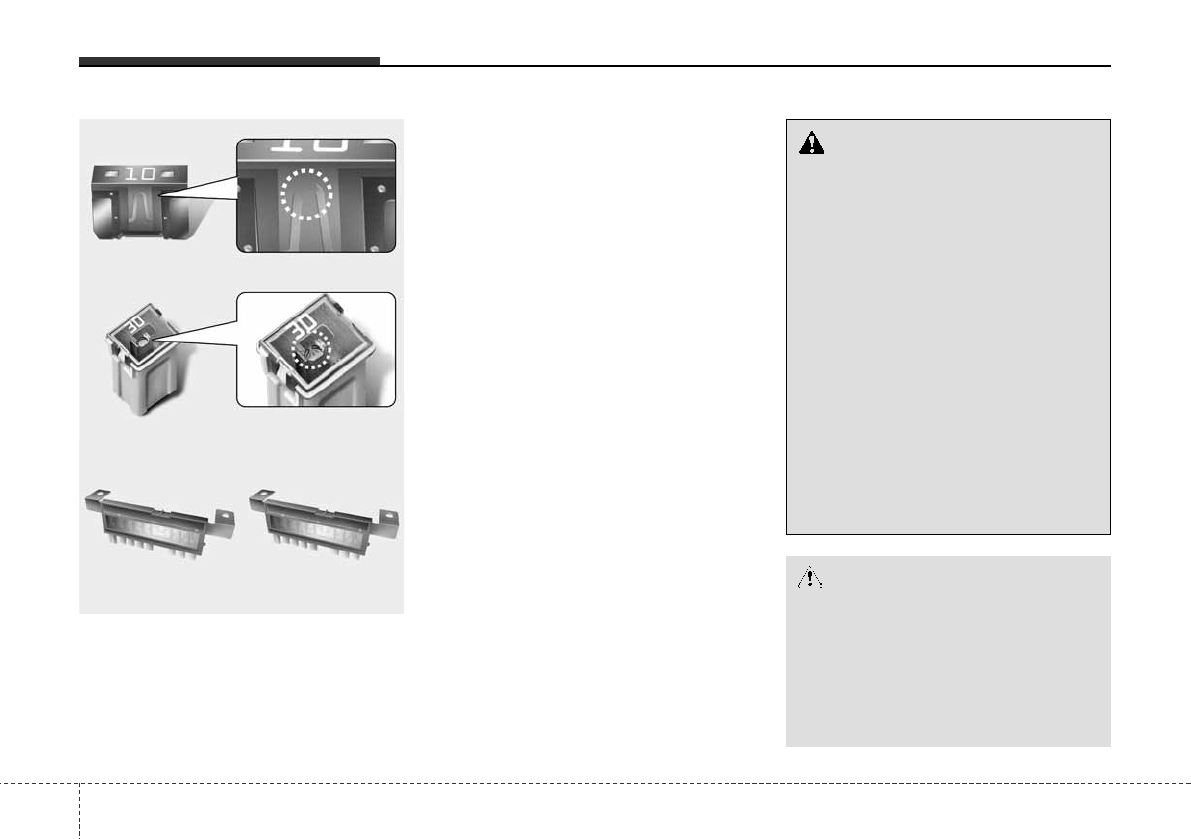 10

30

30