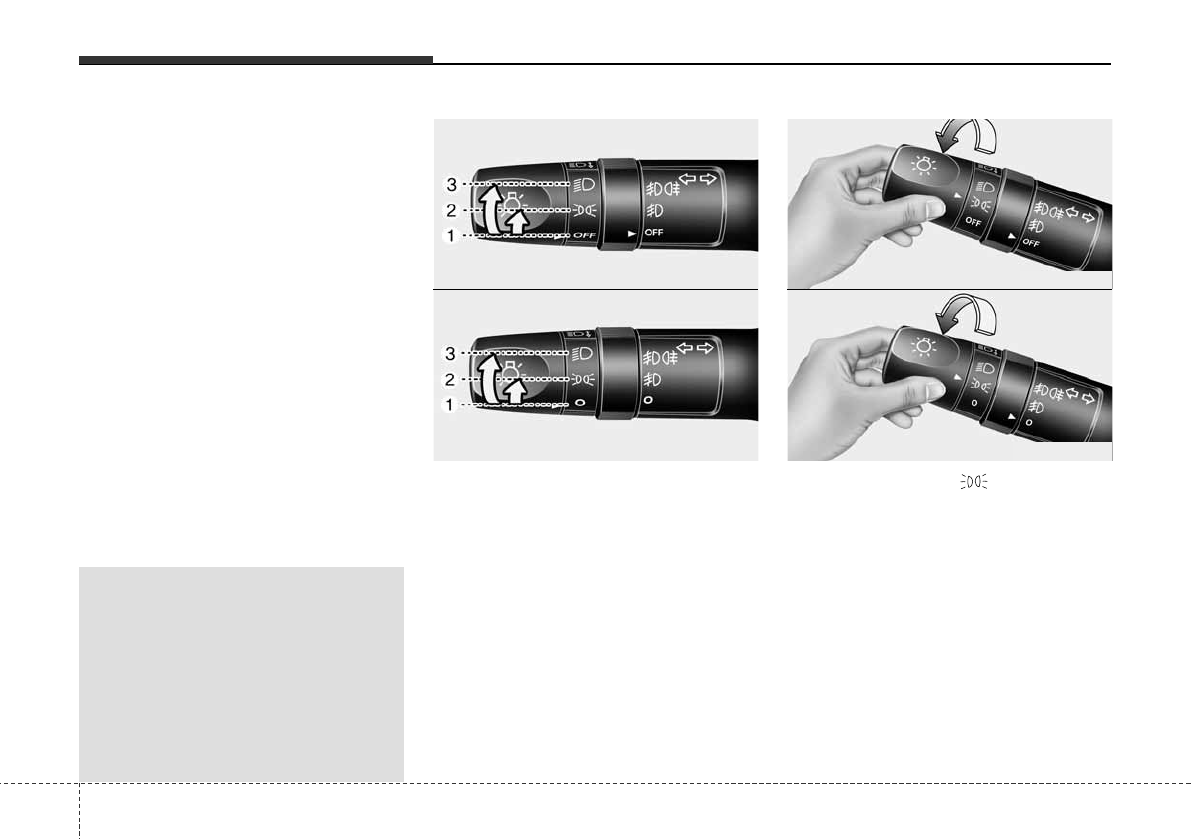 3
2
1
OFF
OFF
3
2
1
O
O
OFF
OFF
O
O