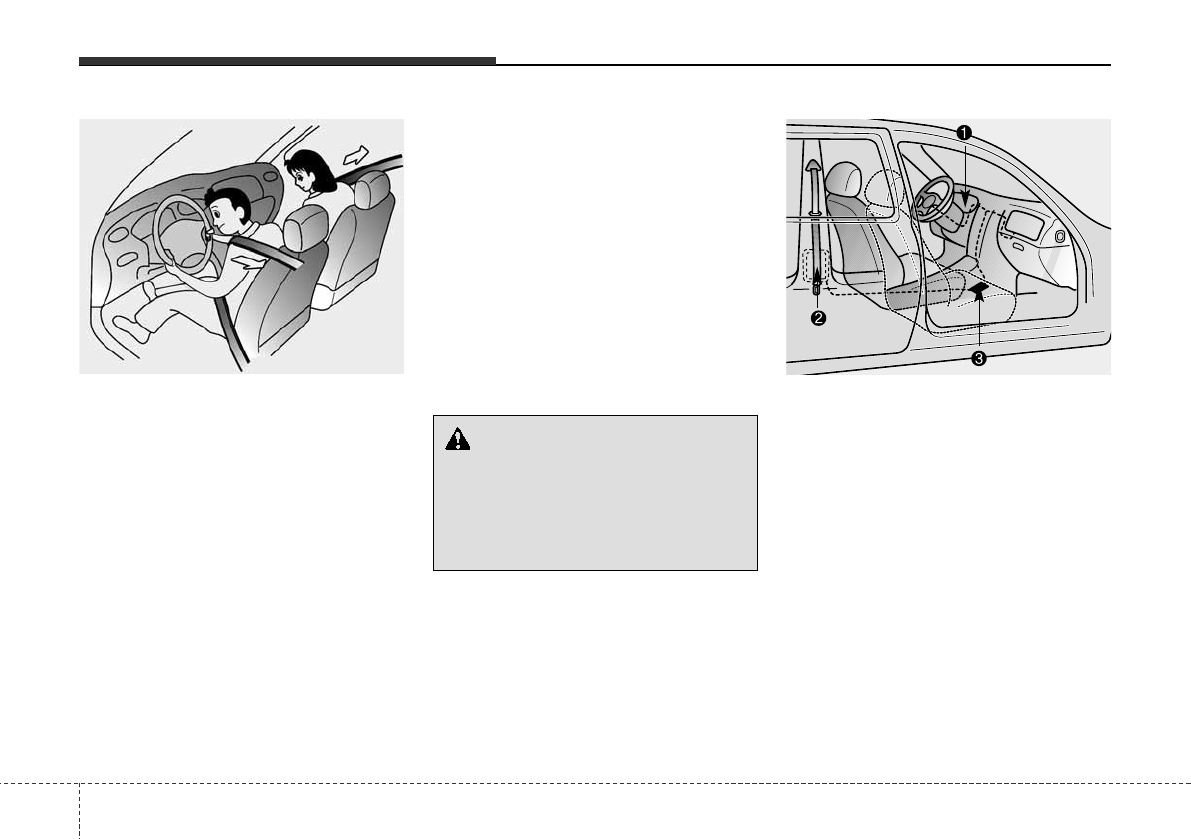 ❶

❷

❸