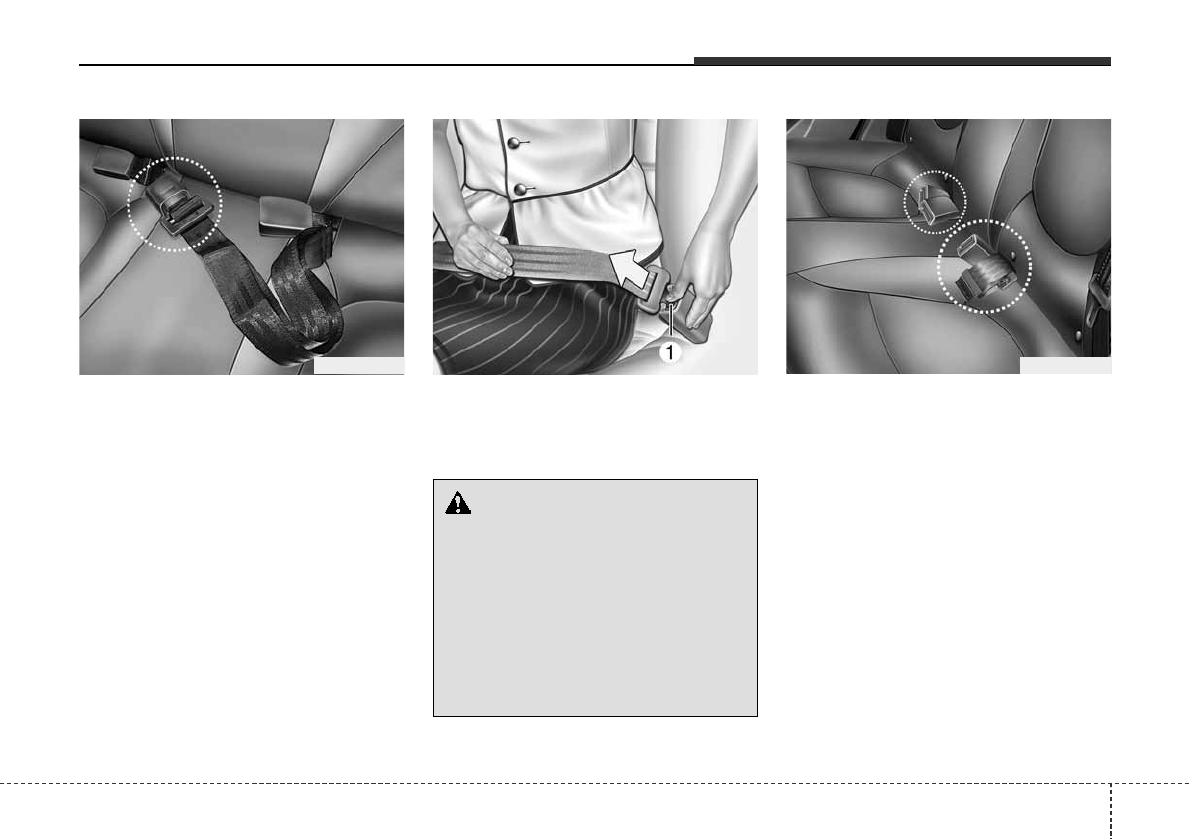 1