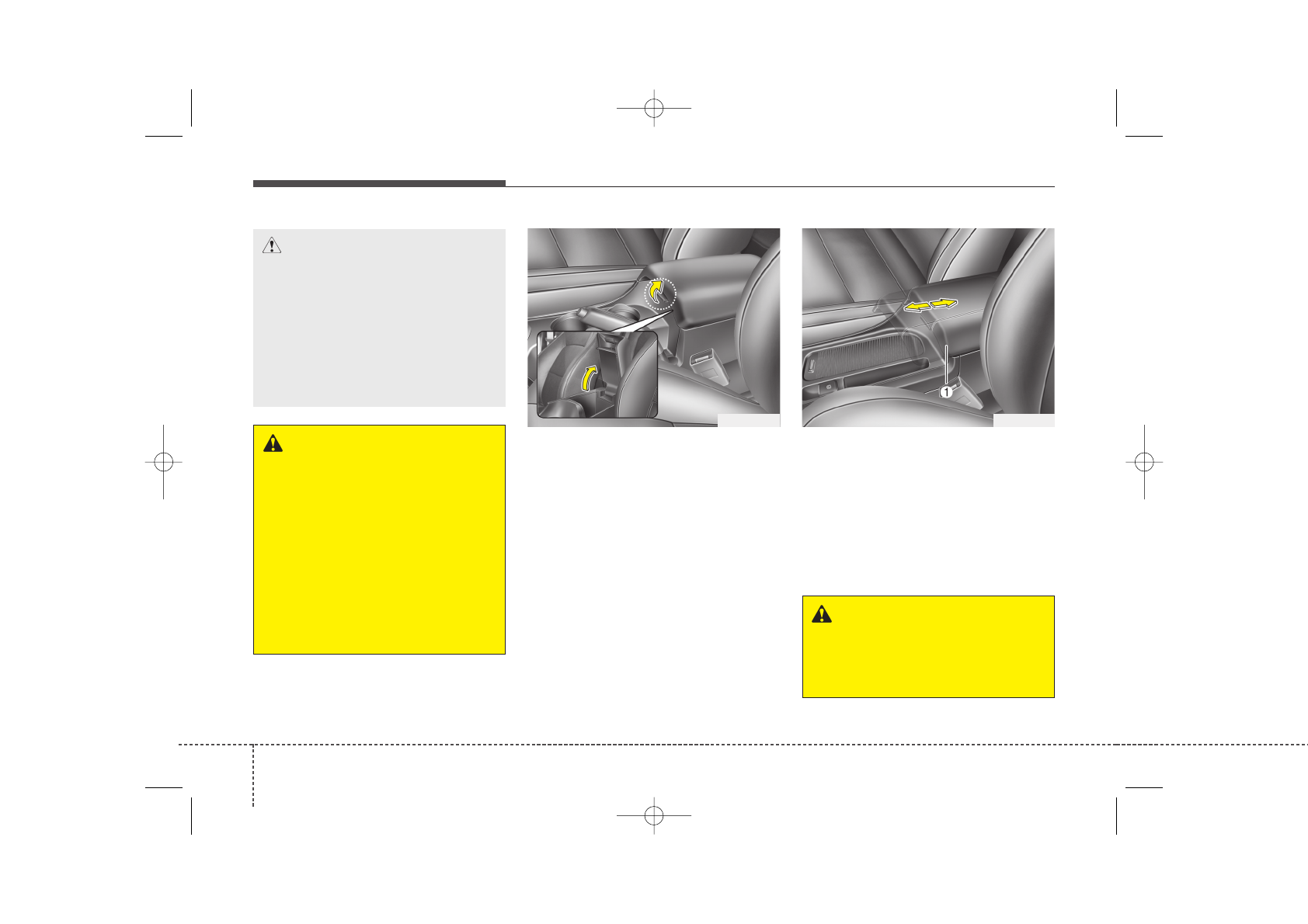 1