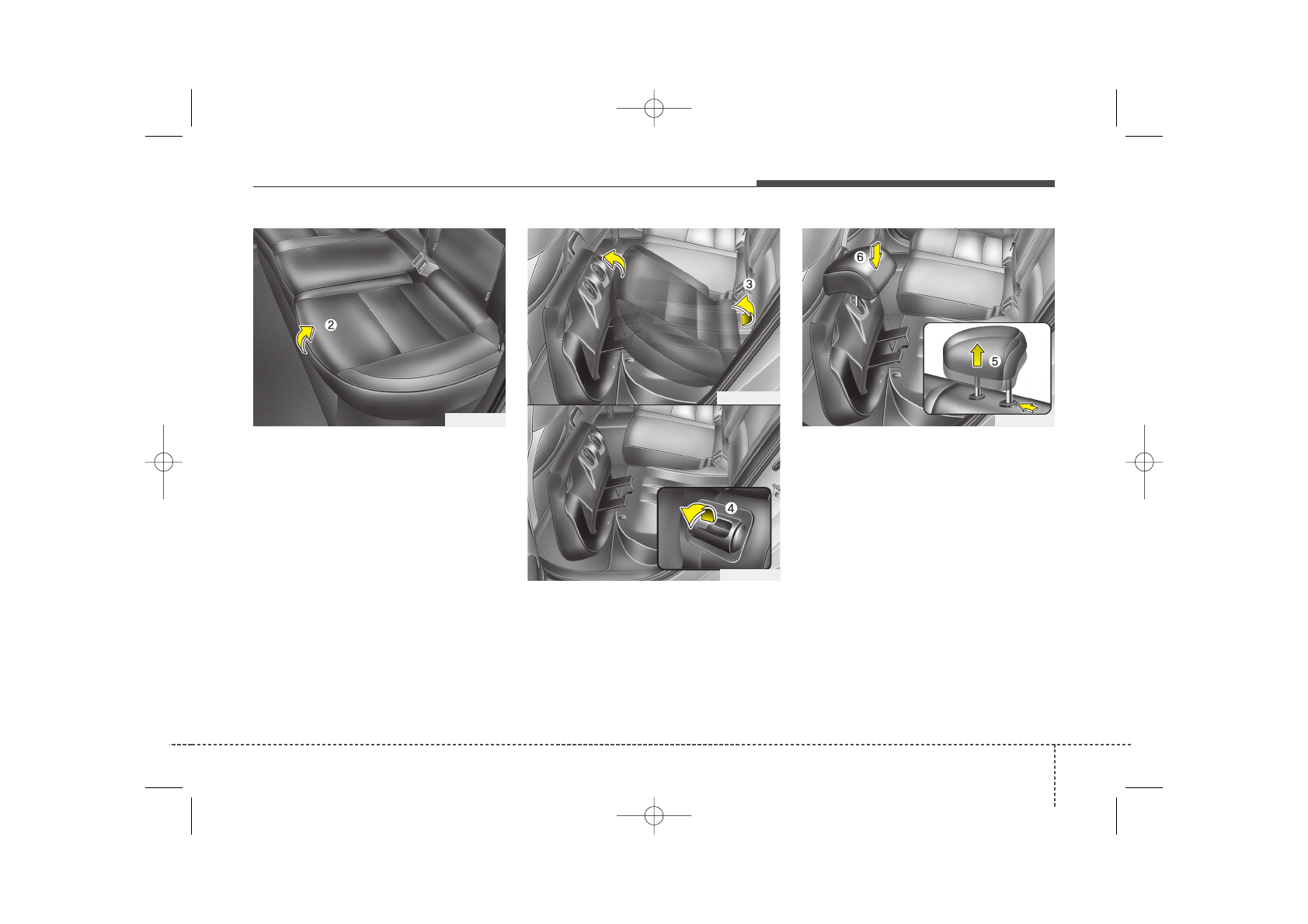 2

3

4

6

5