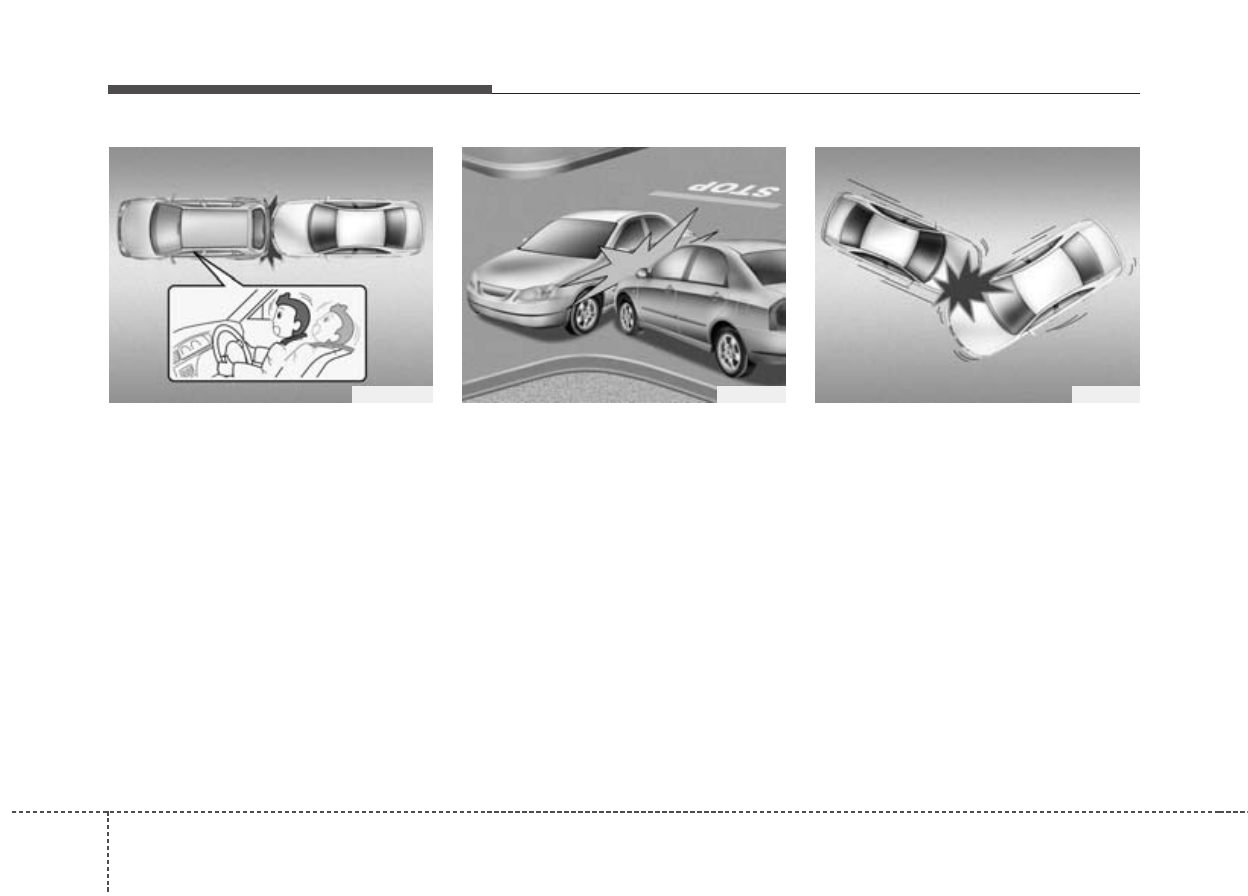 STOP