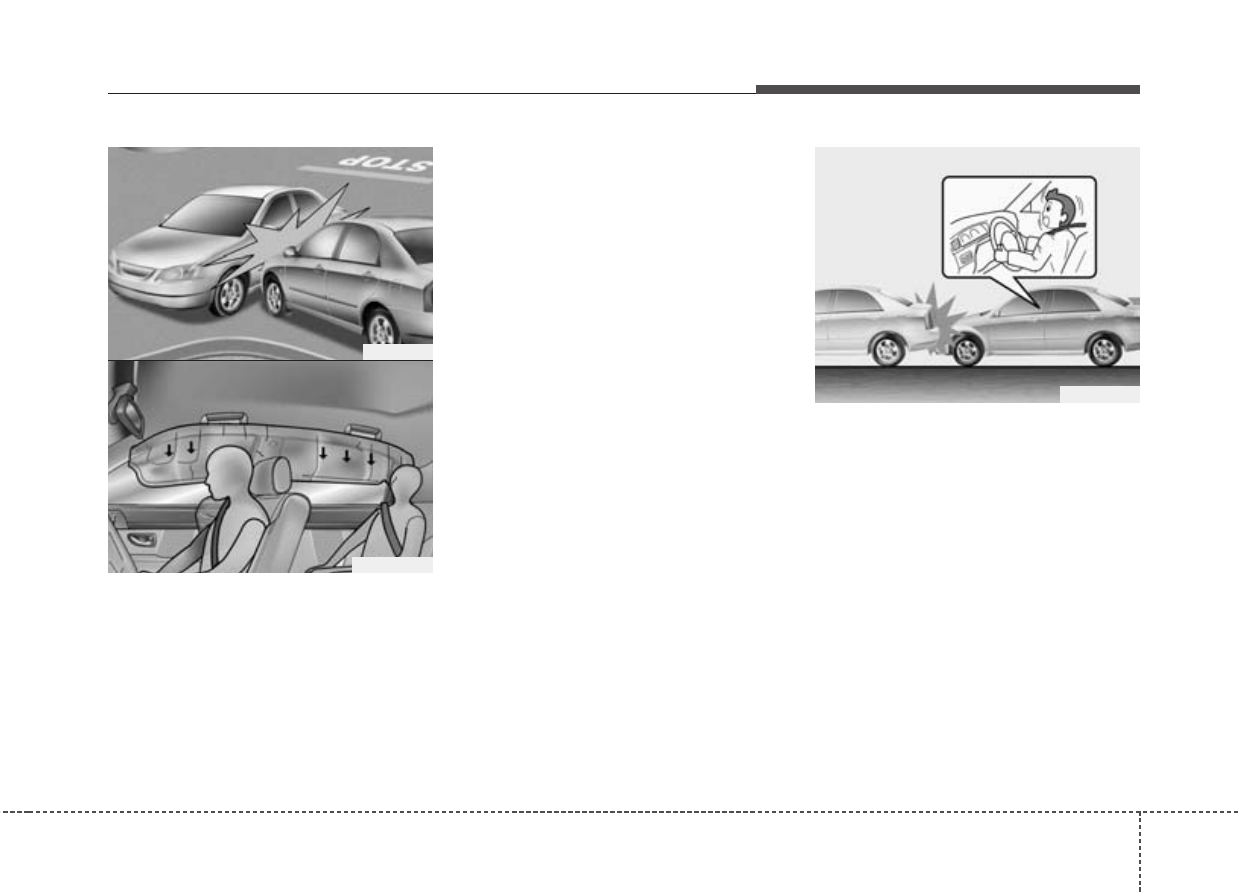 STOP