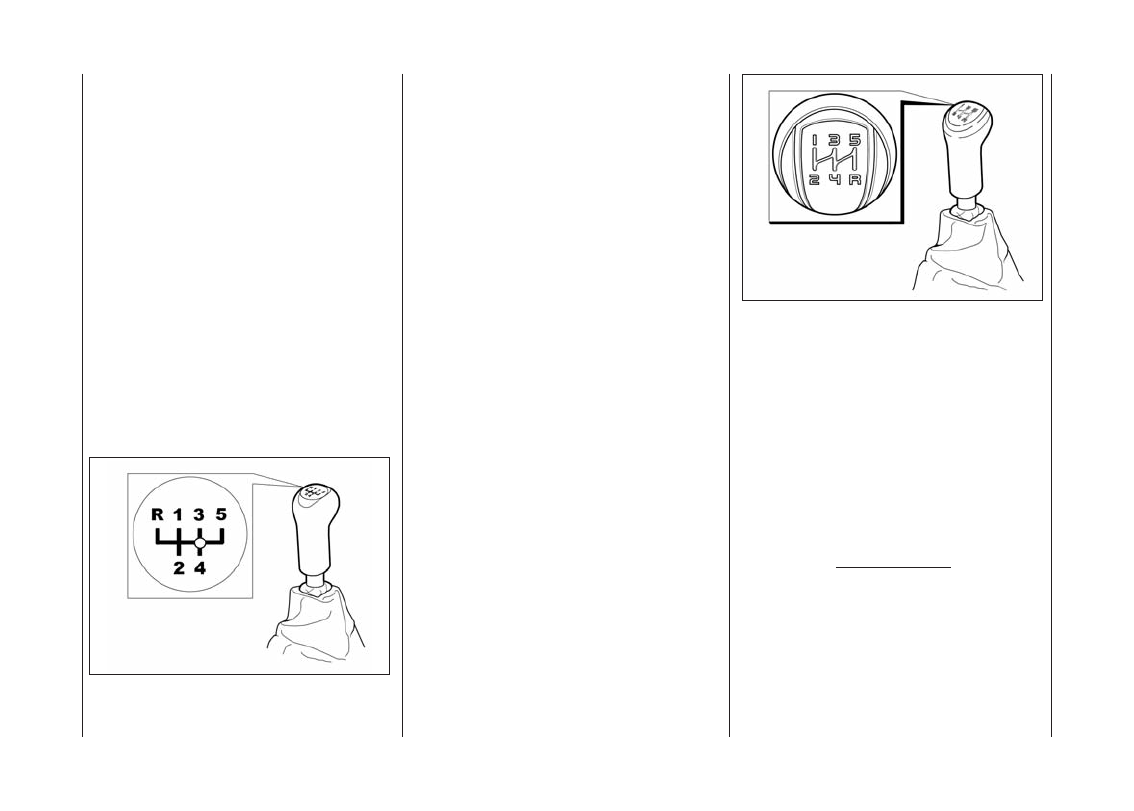 R 1 3 5
2 4

1 3 5
2 4 R