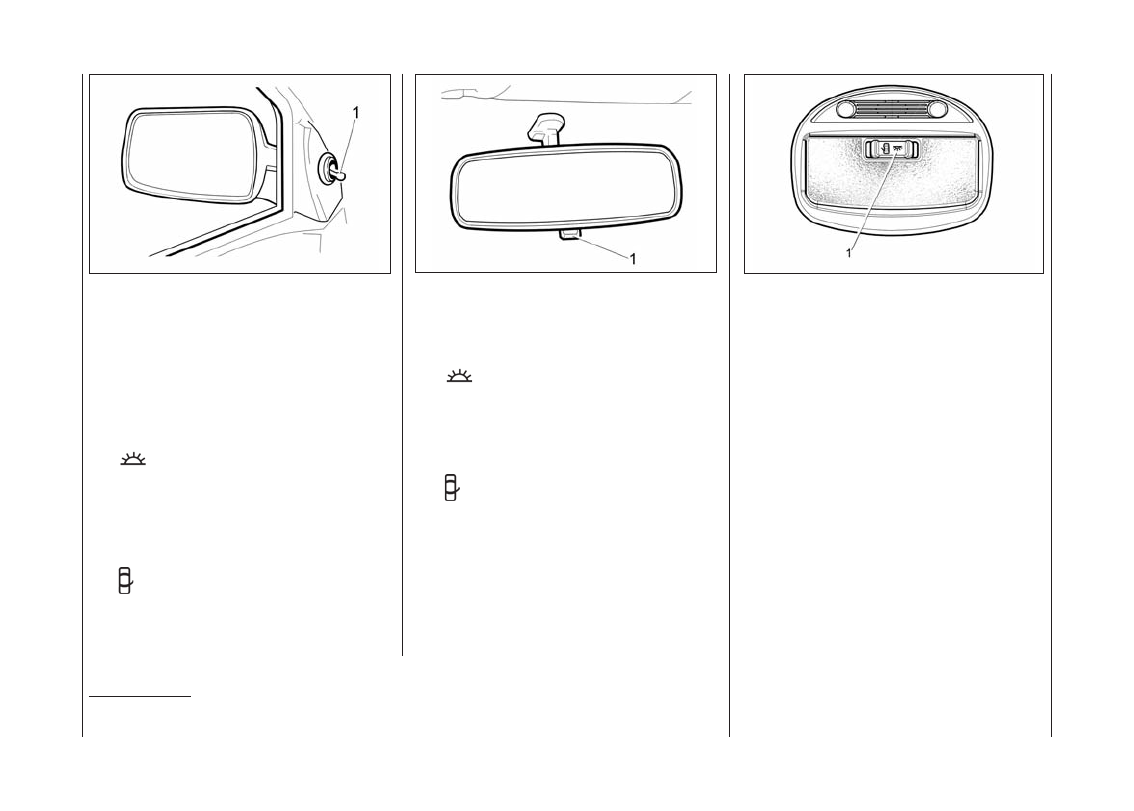 1

1

1