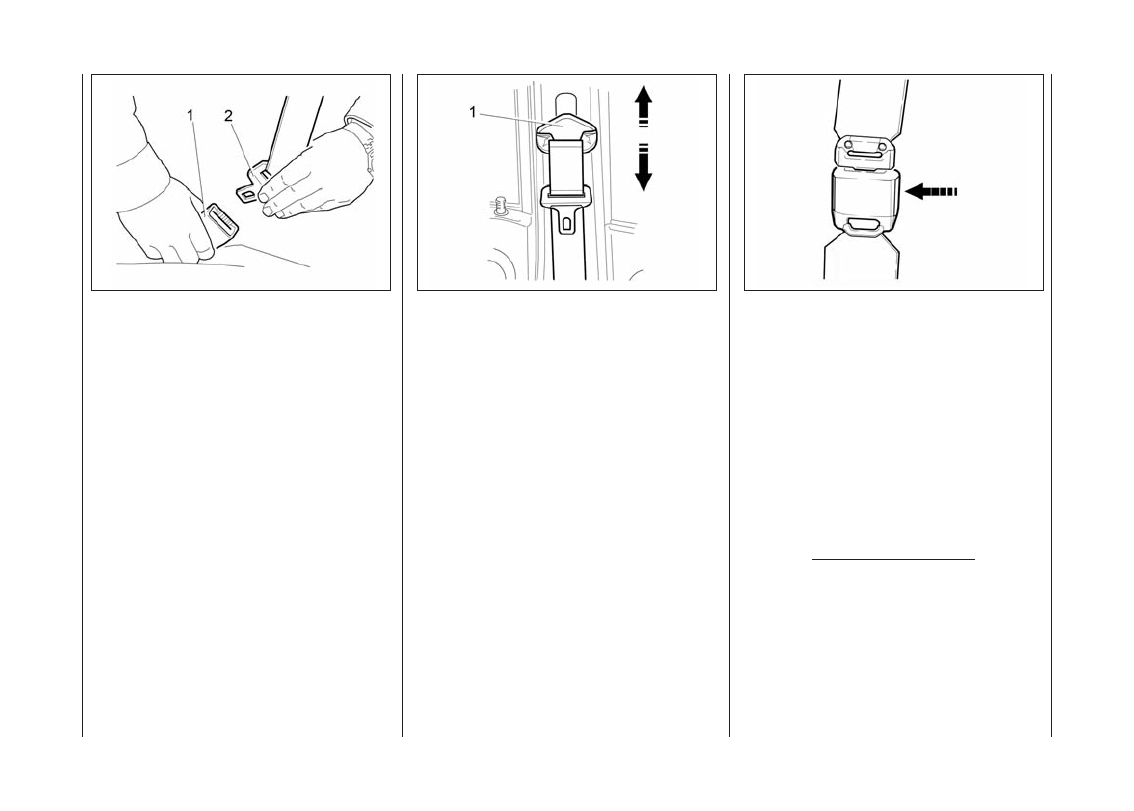 1
2

1