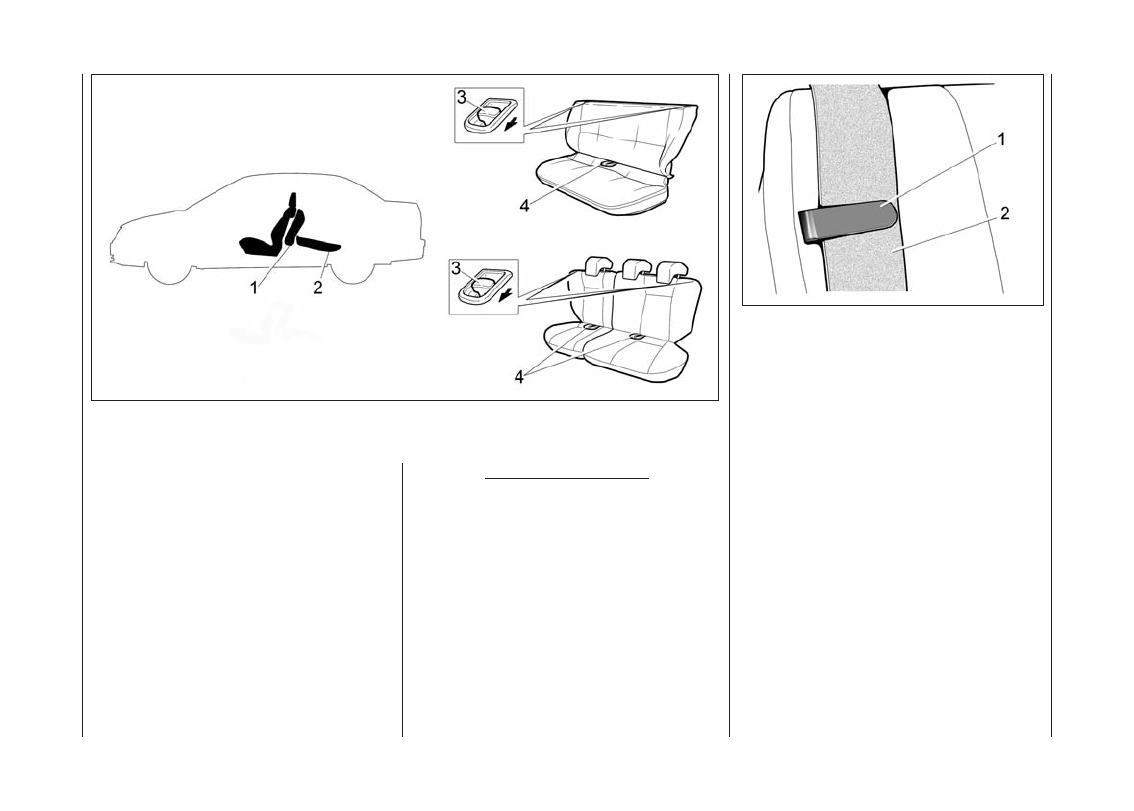 3
4
1
2
3
4
1
2