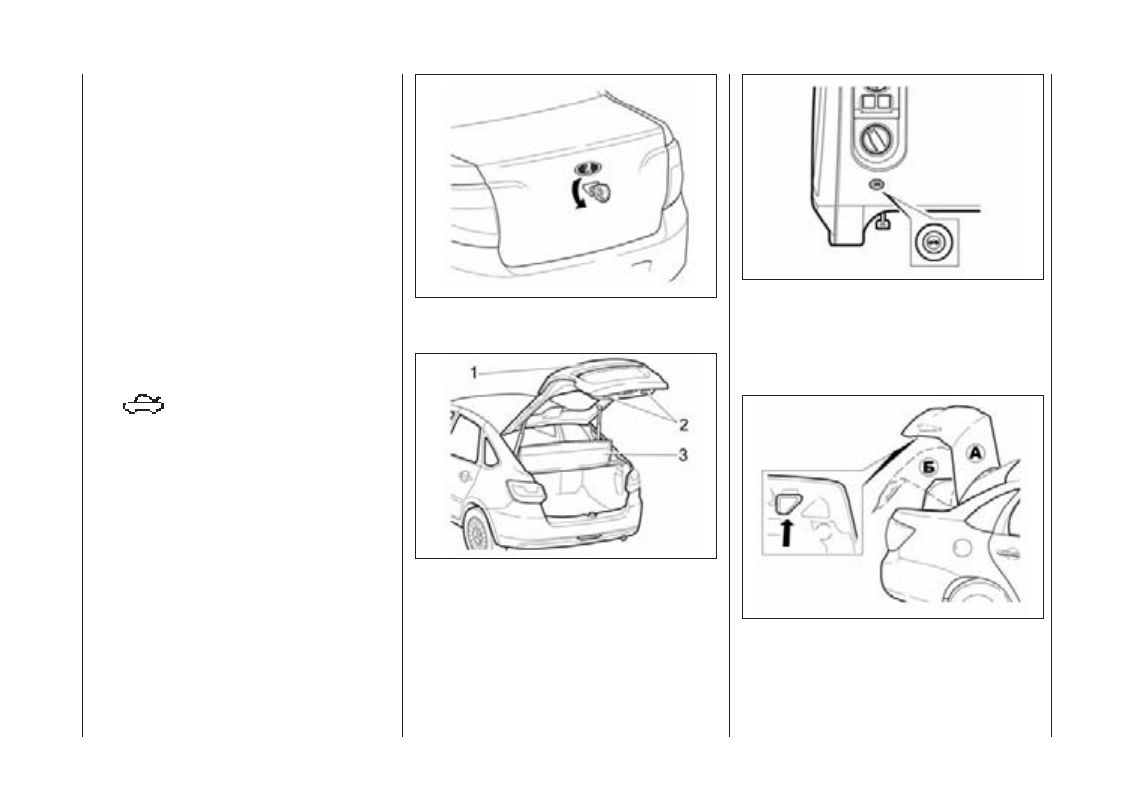 1

2

3

Б

А