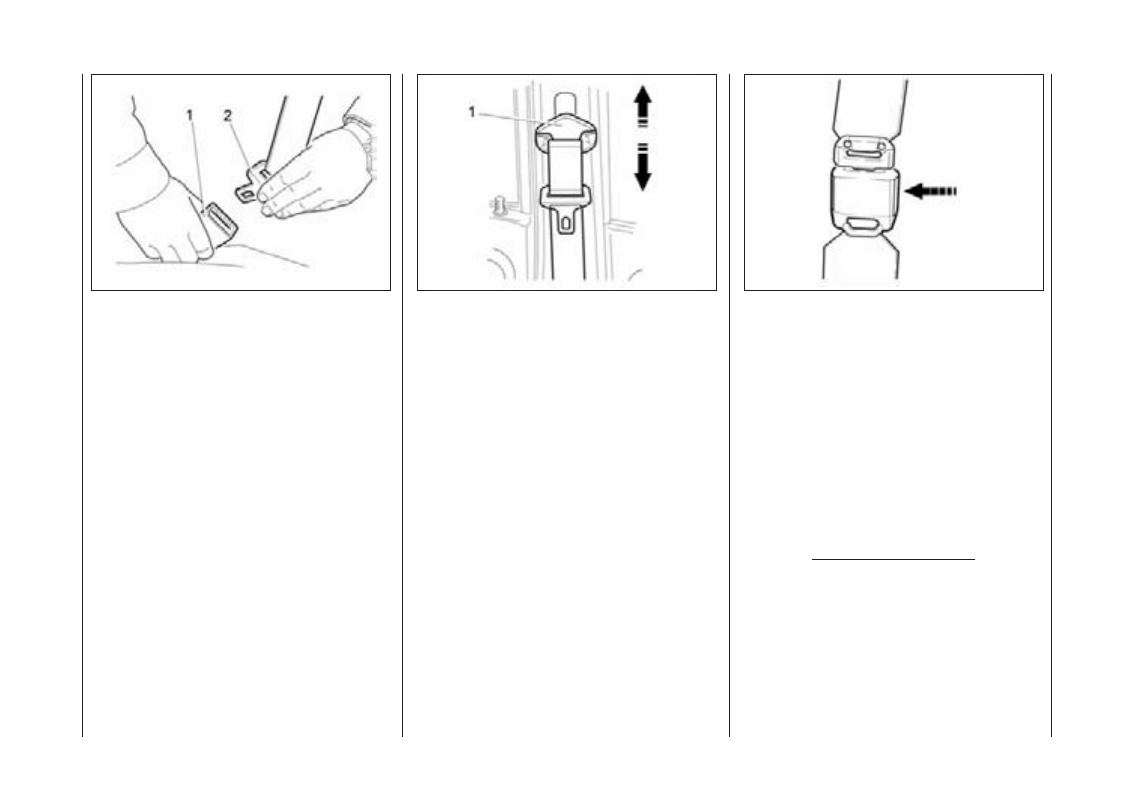 1
2

1