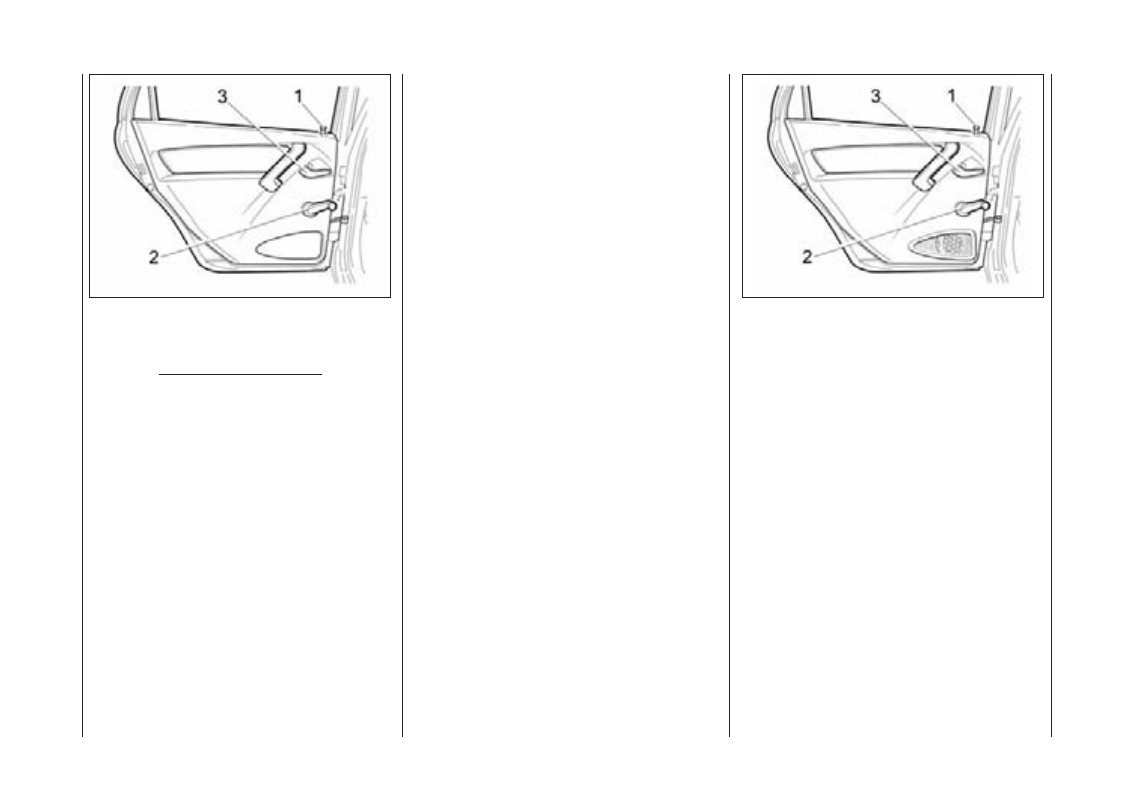 3 1

2

3 1

2