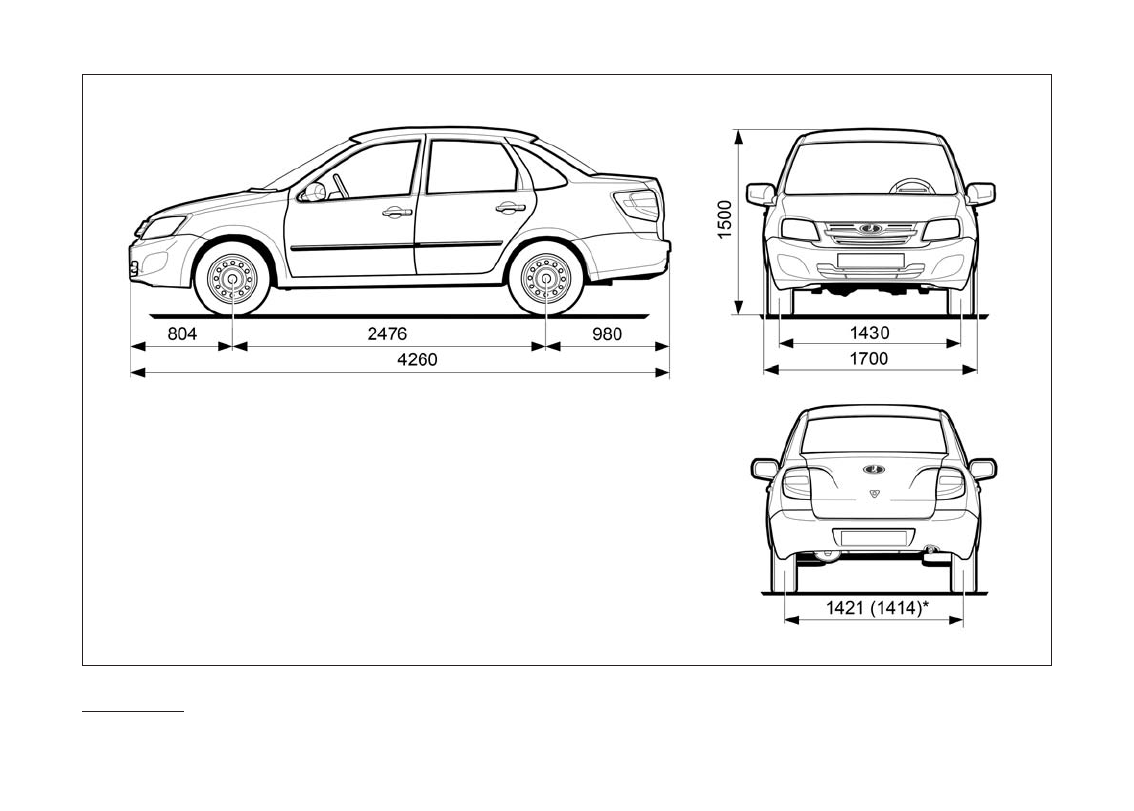 804
2476
980
4260
1500
1430
1700
1421 (1414)*