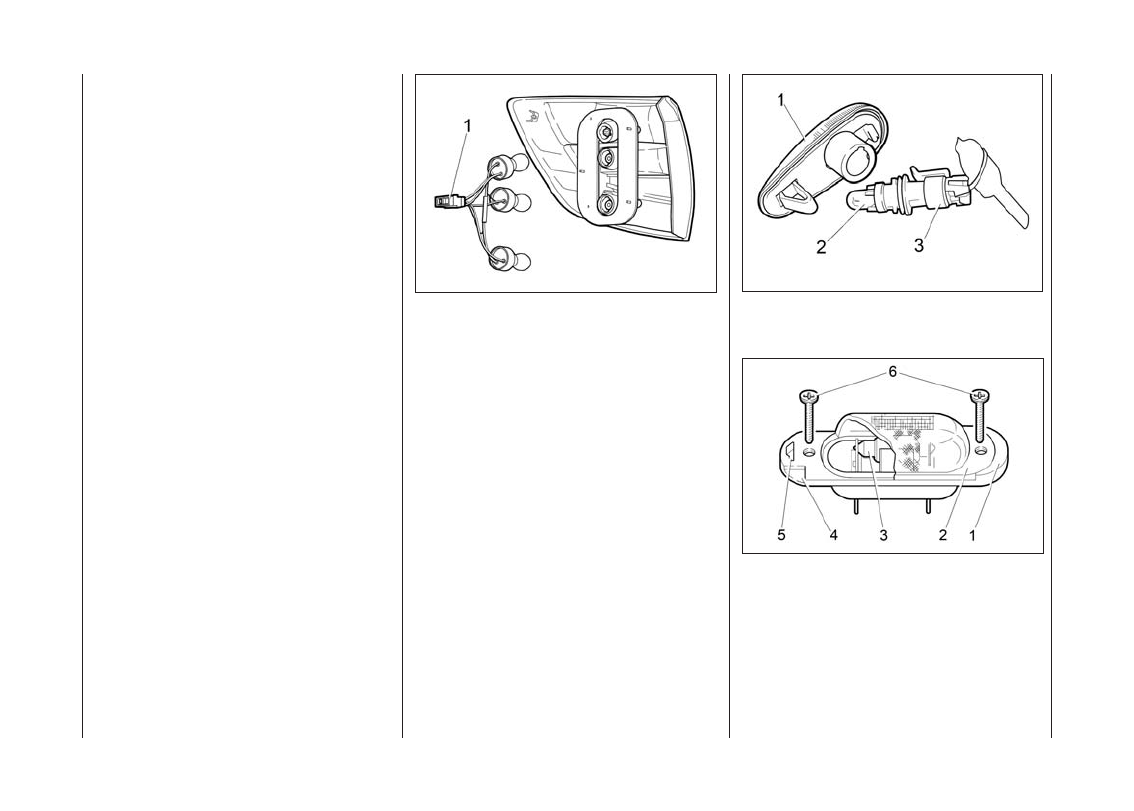 1

1

2

3

6

5

4

3

2

1