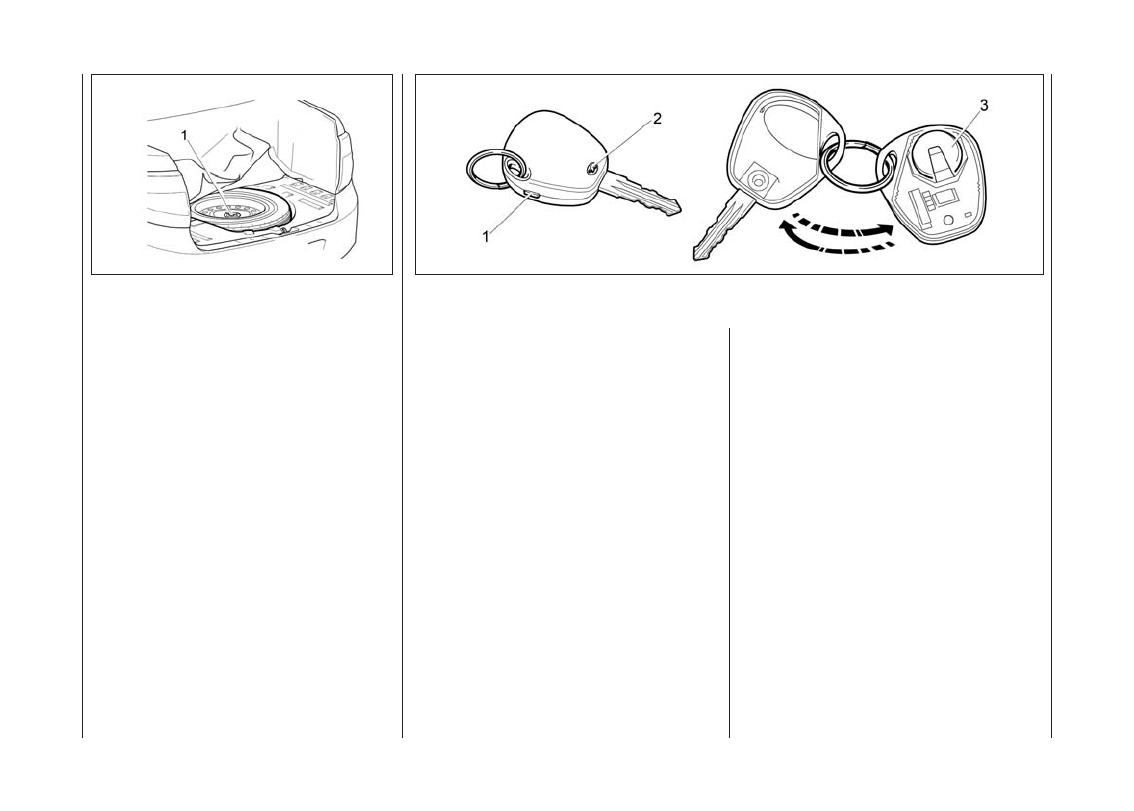 1

2

1

3