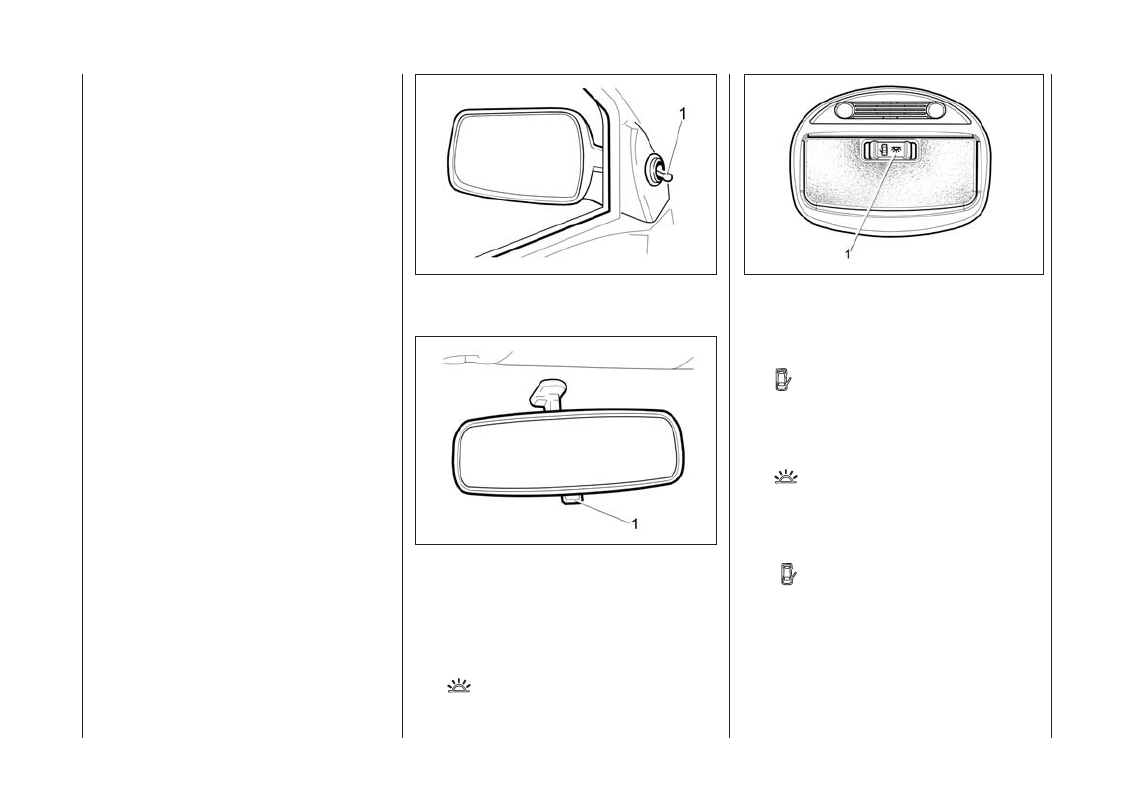 1

1

1