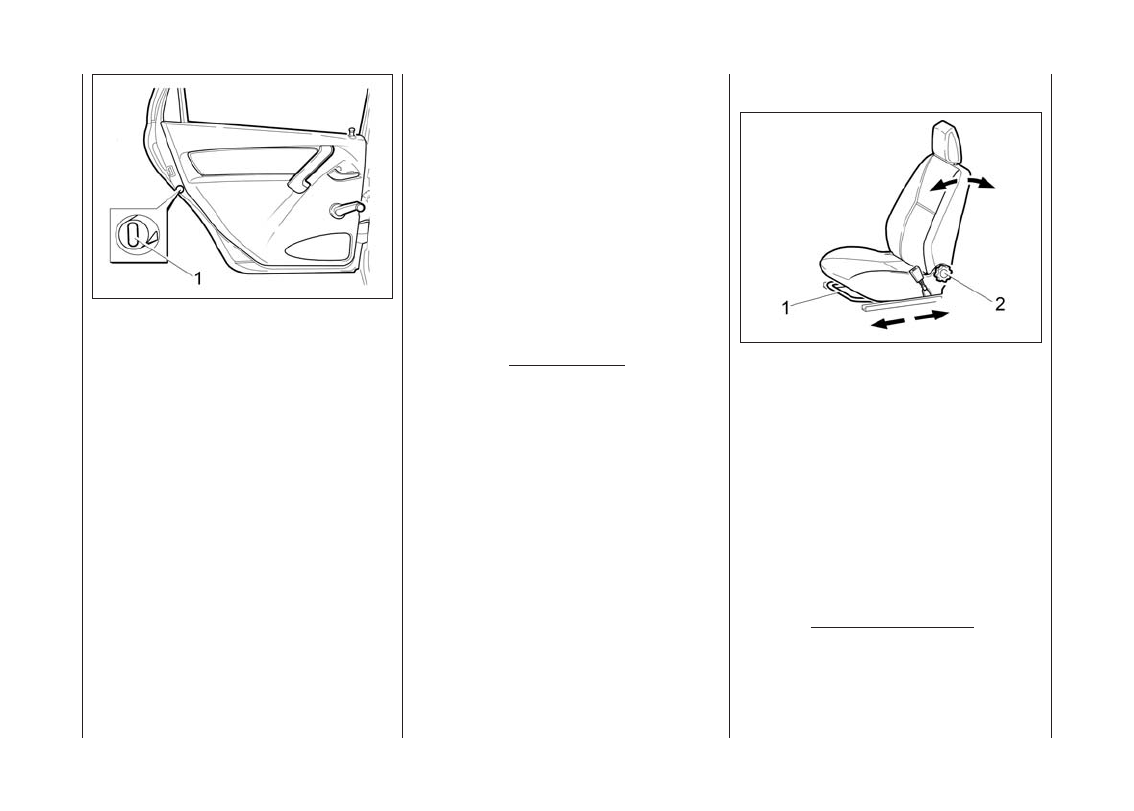 1

1

2