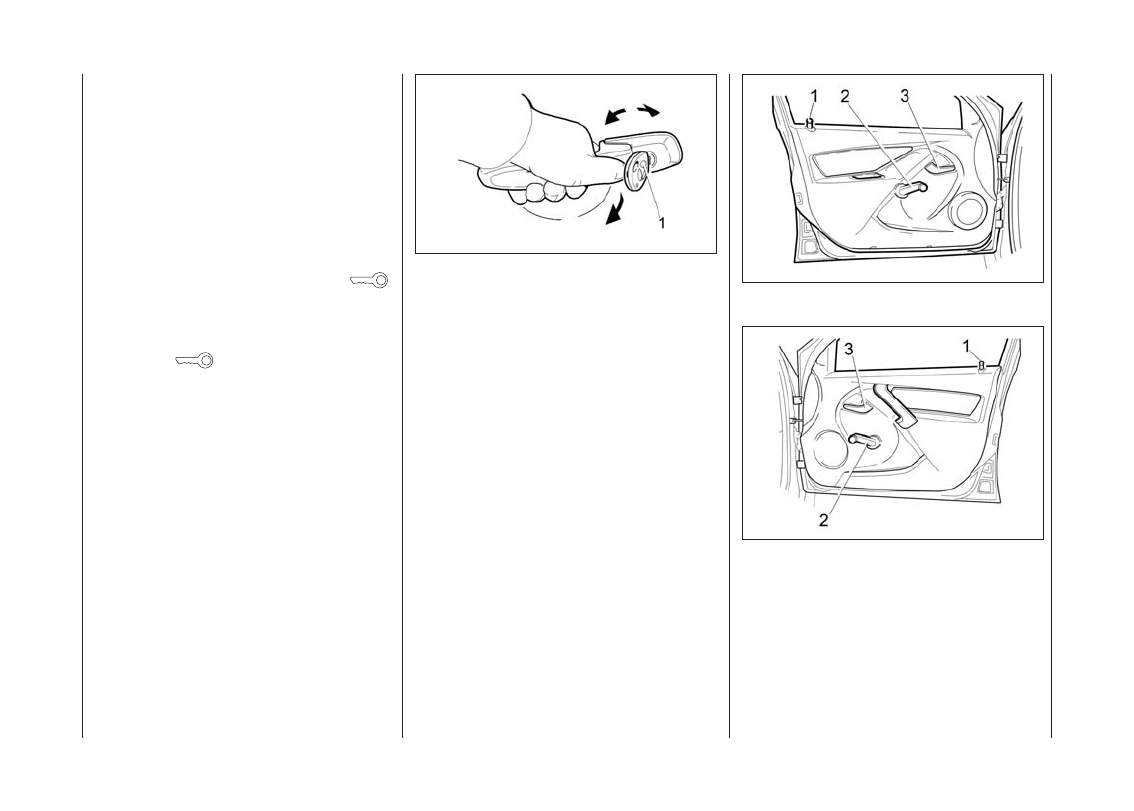 1

1 2 3

3 1

2